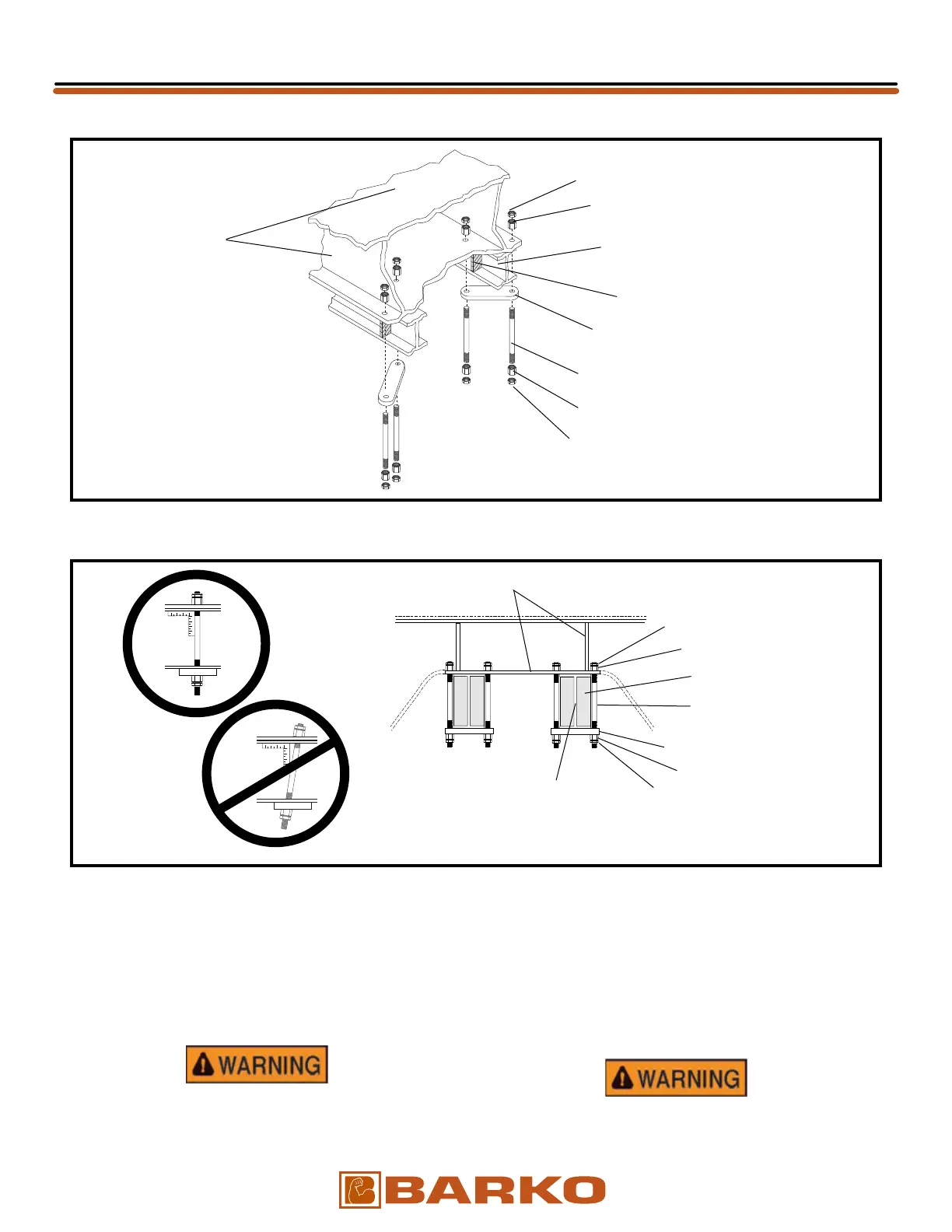 WARNING

WARNING

BARKO