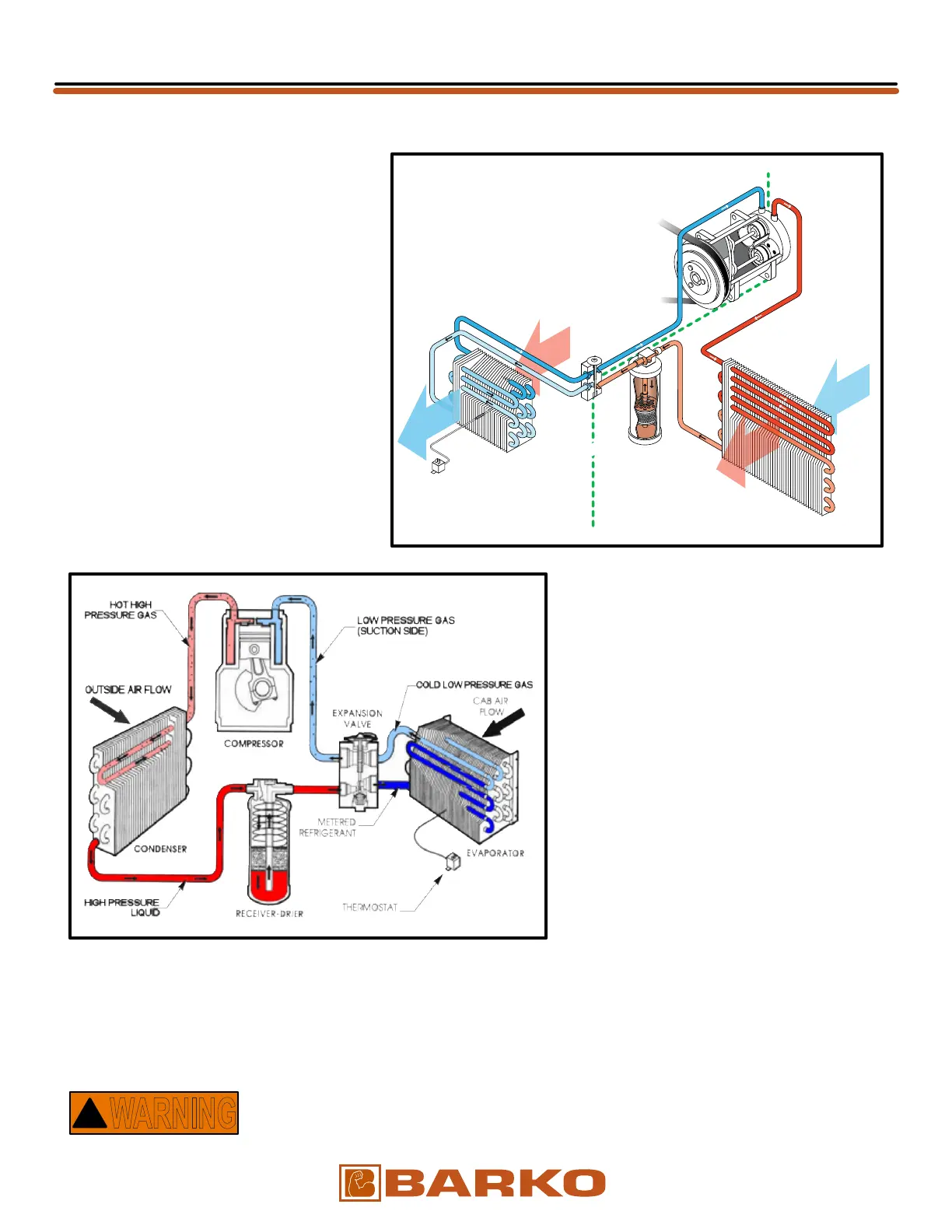 HOT HIGH PRESSURE GAS

LOW PRESSURE GAS (SUCTION SIDE)

OUTSIDE AIR FLOW

COLD LOW PRESSURE GAS

CAB AIR FLOW

EXPANSION VALVE

COMPRESSOR

METERED REFRIGERANT

CONDENSER

EVAPORATOR

HIGH PRESSURE LIQUID

RECEIVER-DRIER

THERMOSTAT

WARNING

BARKO