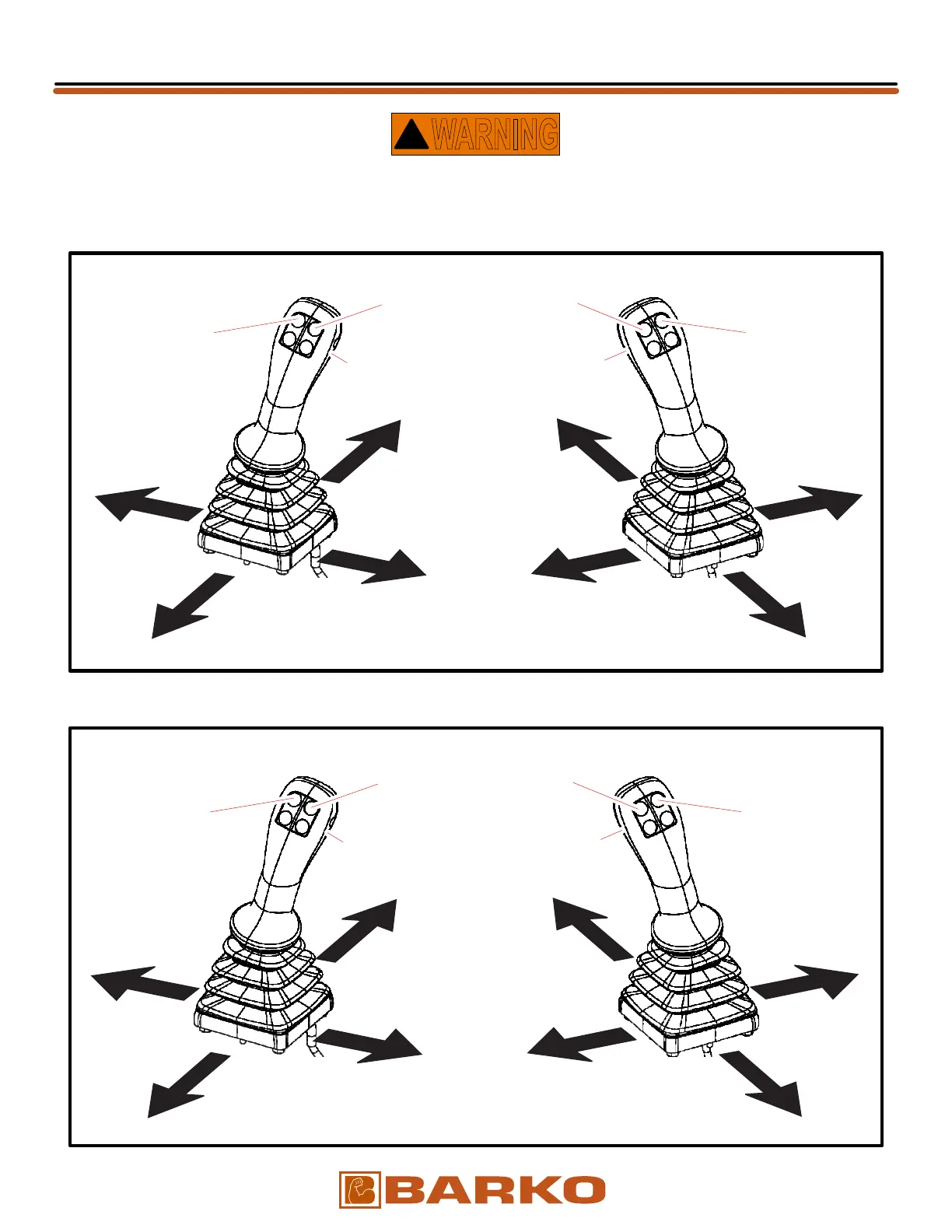 WARNING

BARKO