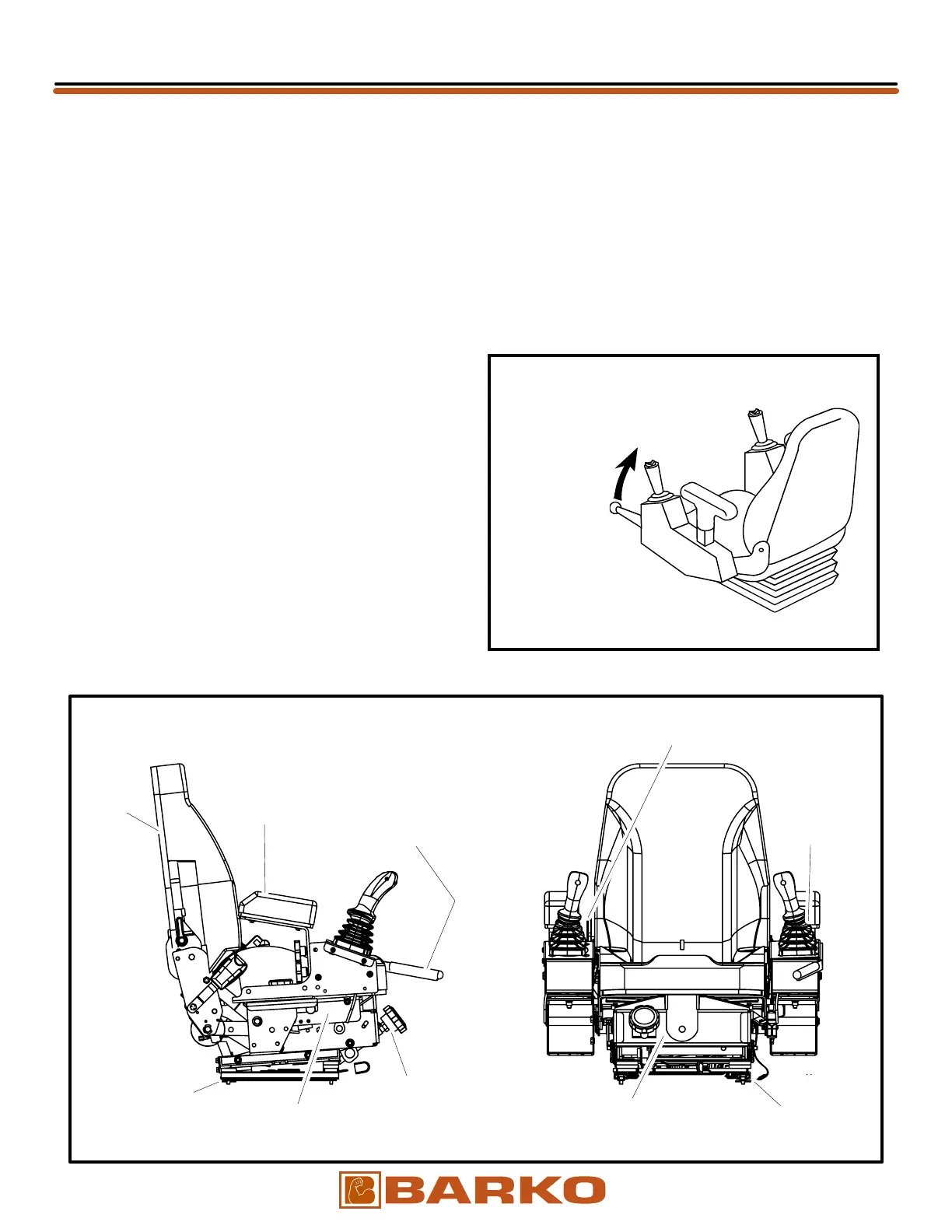 BARKO