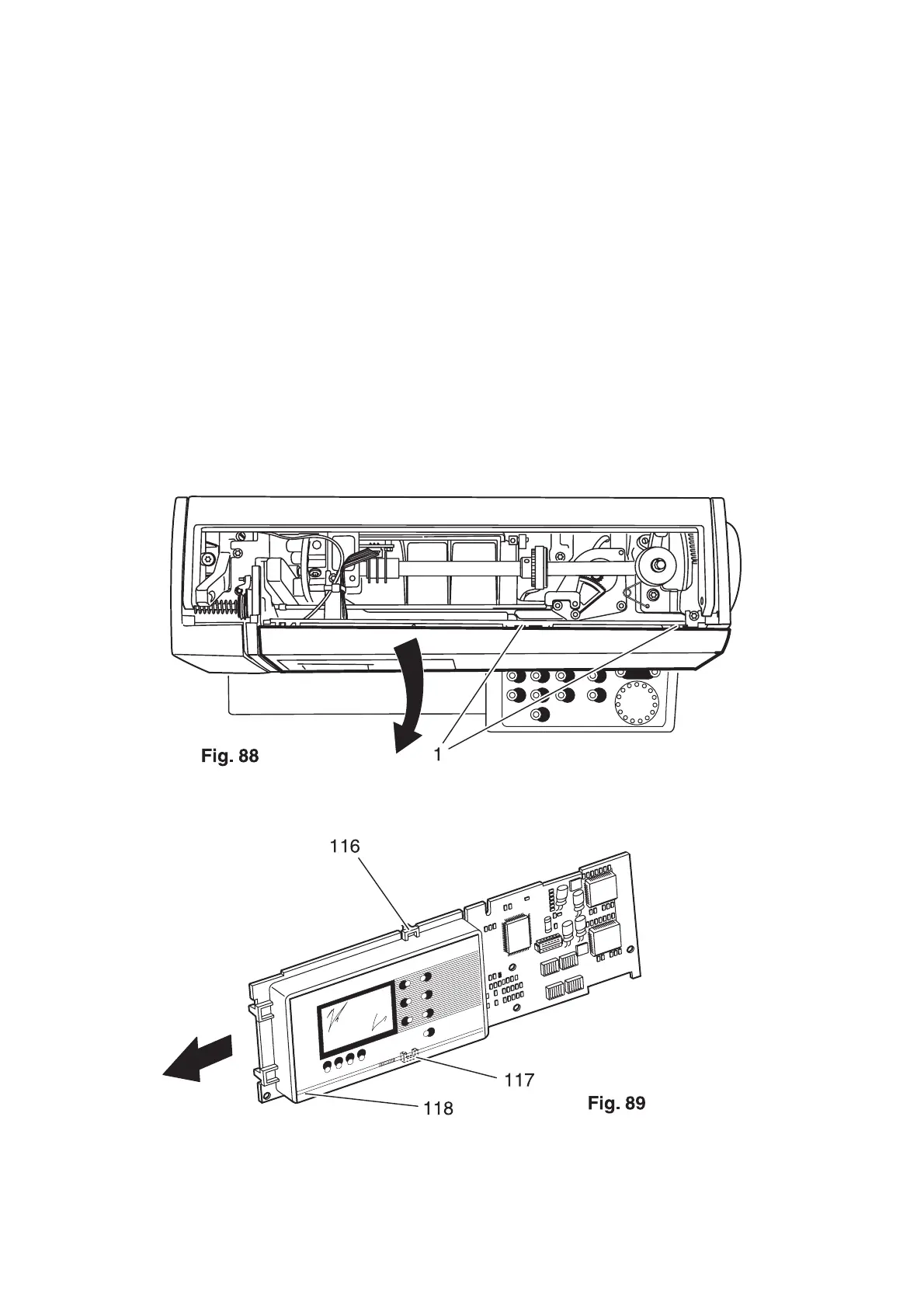 Fig. 88

1

116

117

118

Fig. 89