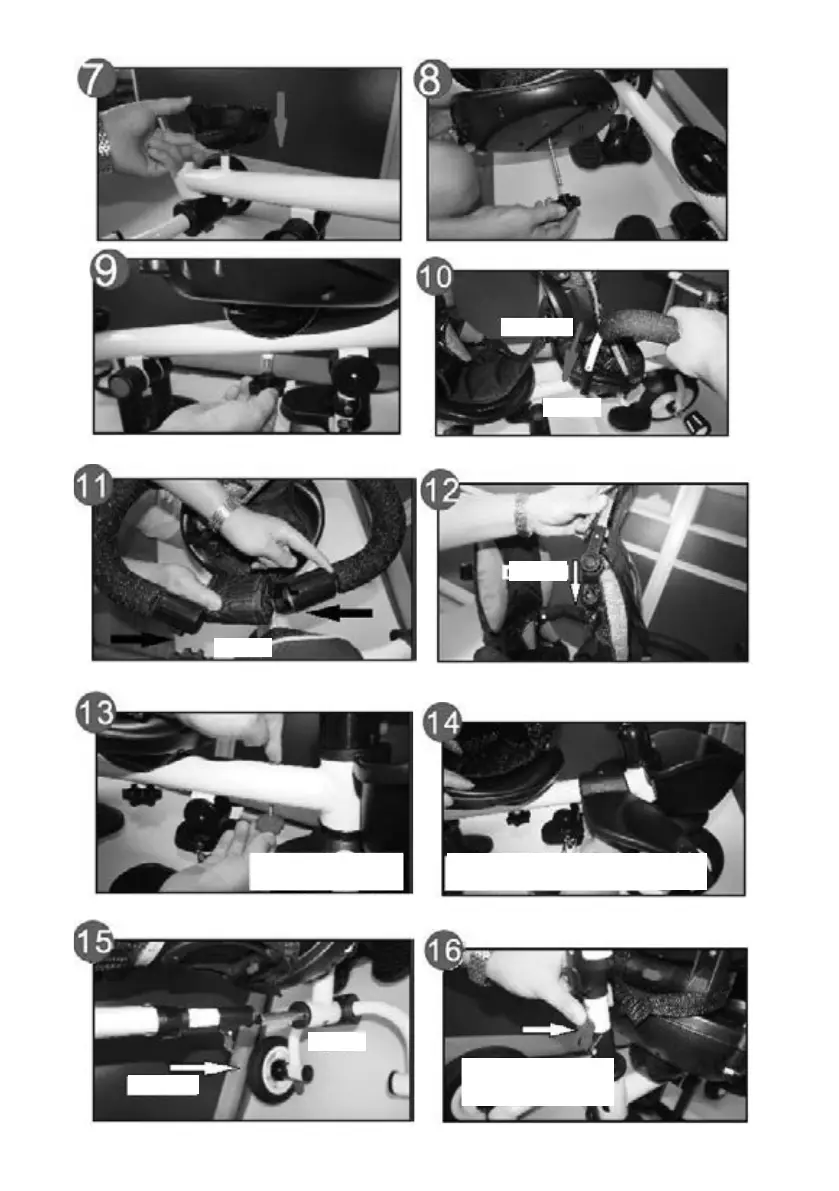 7

8

9

10

11

12

13

14

15

16