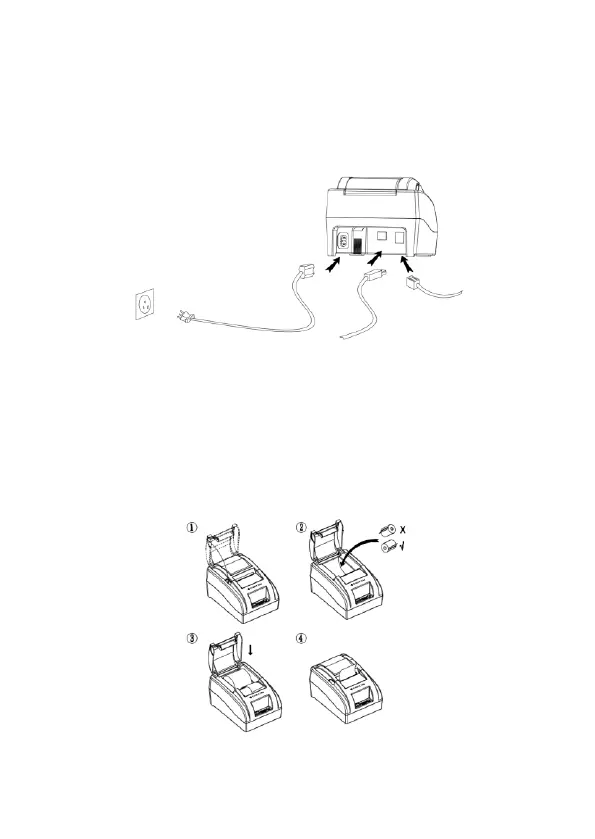 ①

②

X

√

③

④