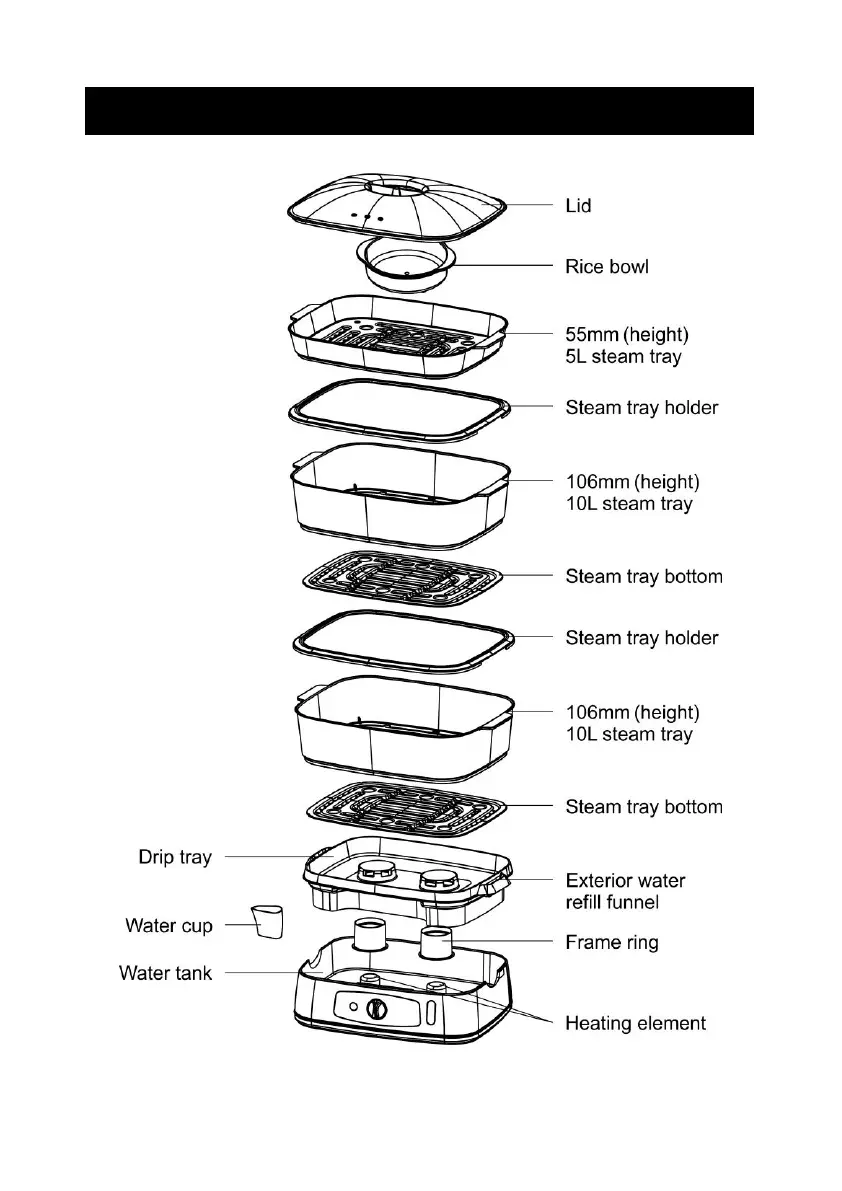 Lid
Rice bowl
55mm (height)
5L steam tray
Steam tray holder
106mm (height)
10L steam tray
Steam tray bottom
Steam tray holder
106mm (height)
10L steam tray
Steam tray bottom
Drip tray
Exterior water refill funnel
Water cup
Frame ring
Water tank
Heating element