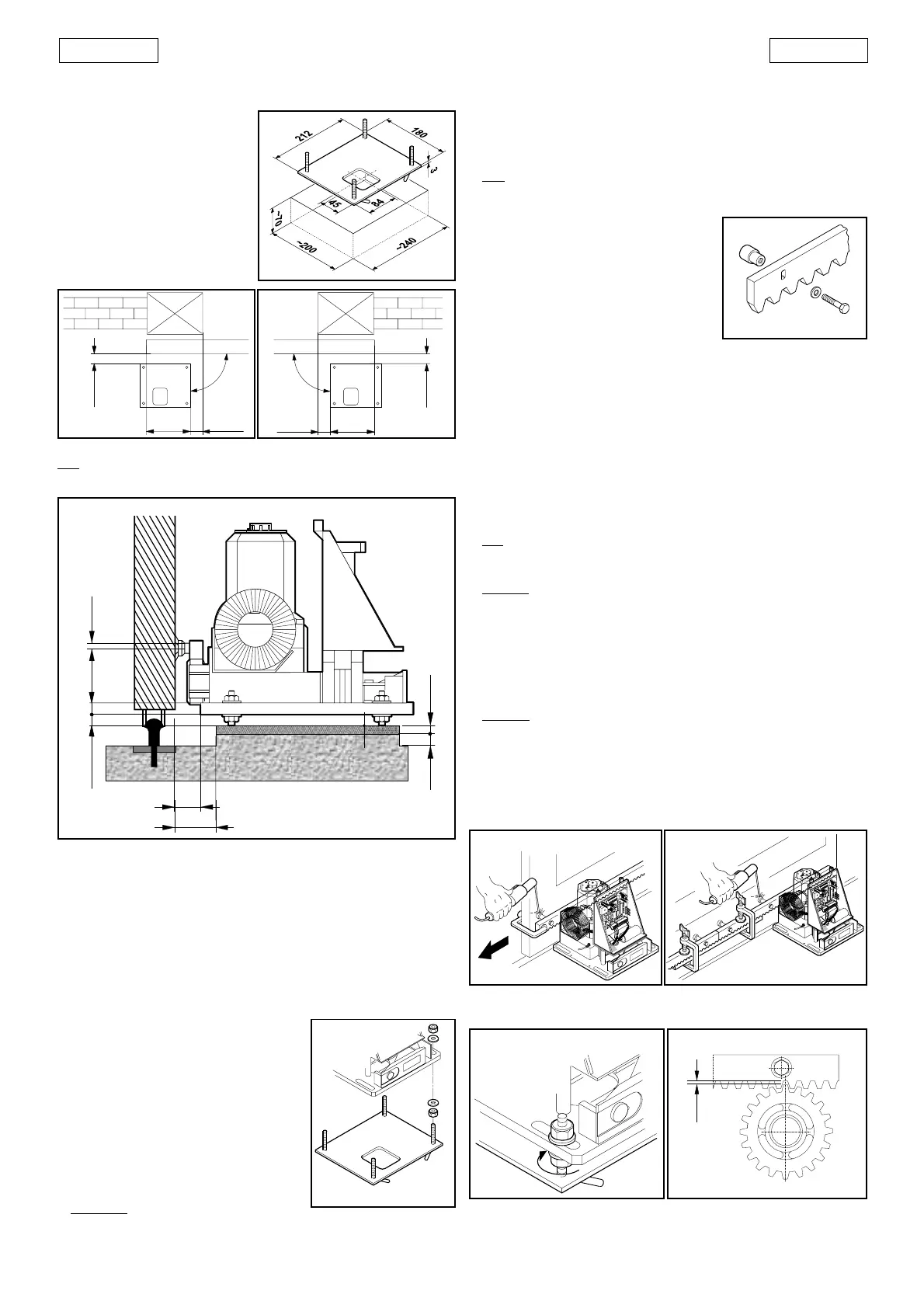 212

180

3

45

84

~70

~200

~240