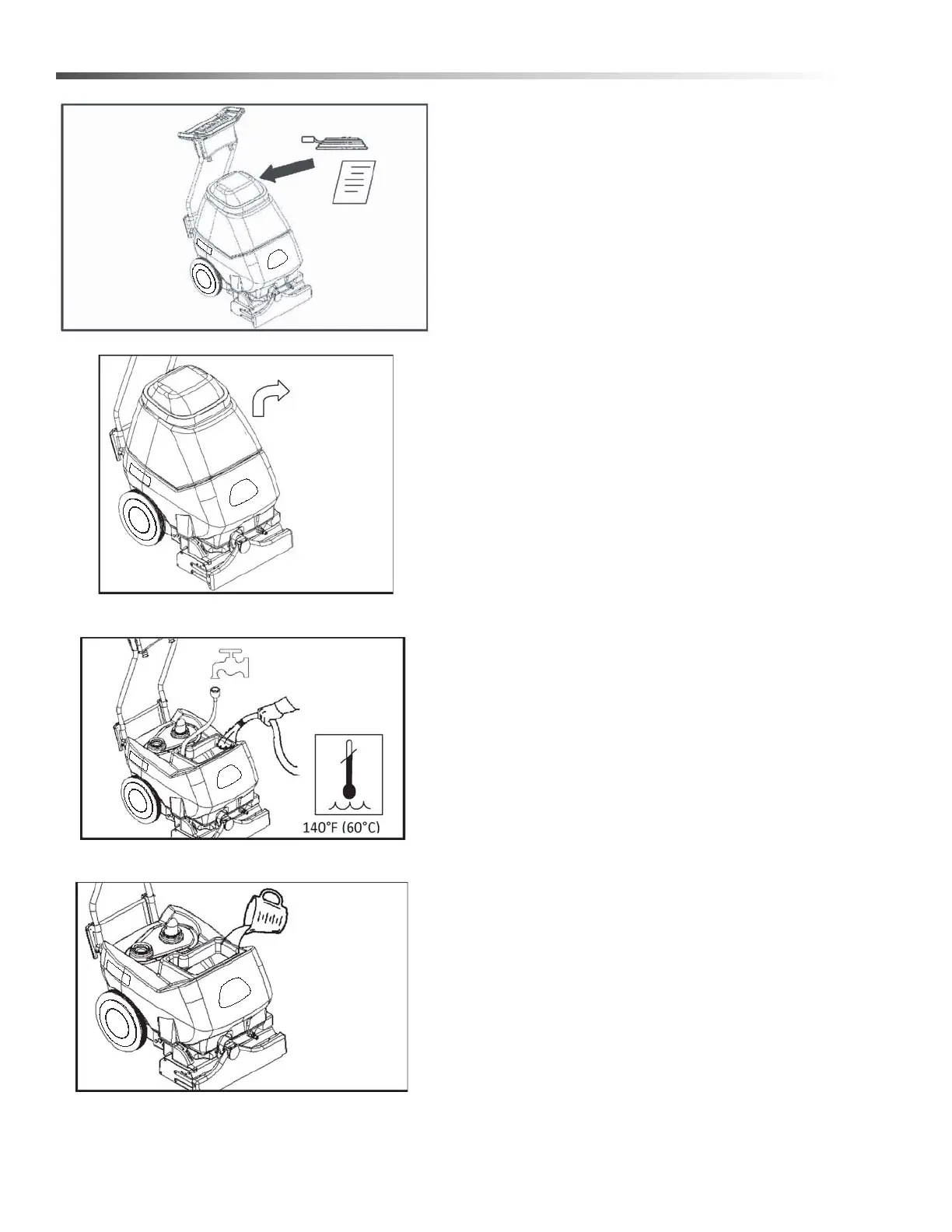 140°F (60°C)