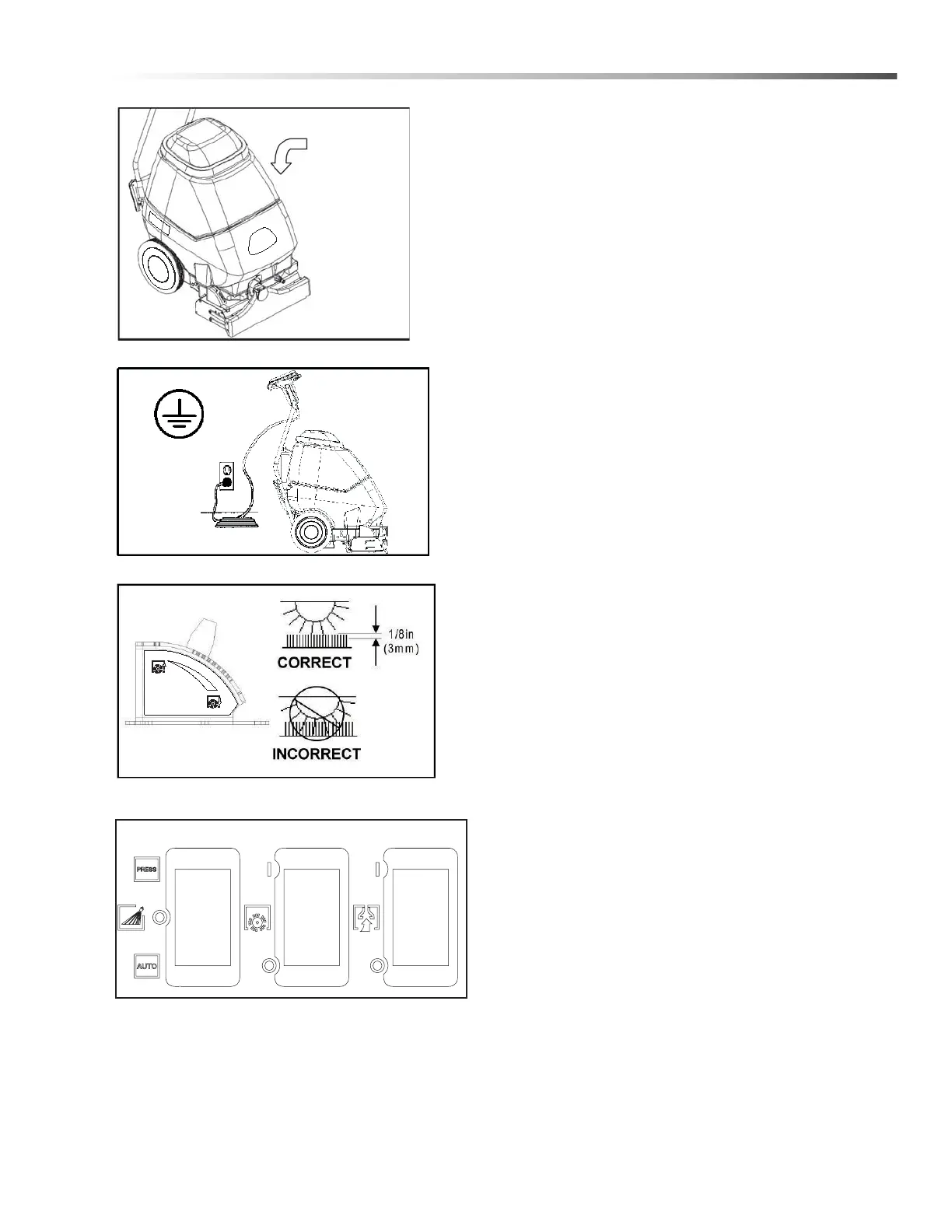 1/8in (3mm)
CORRECT
INCORRECT

PRESS
AUTO