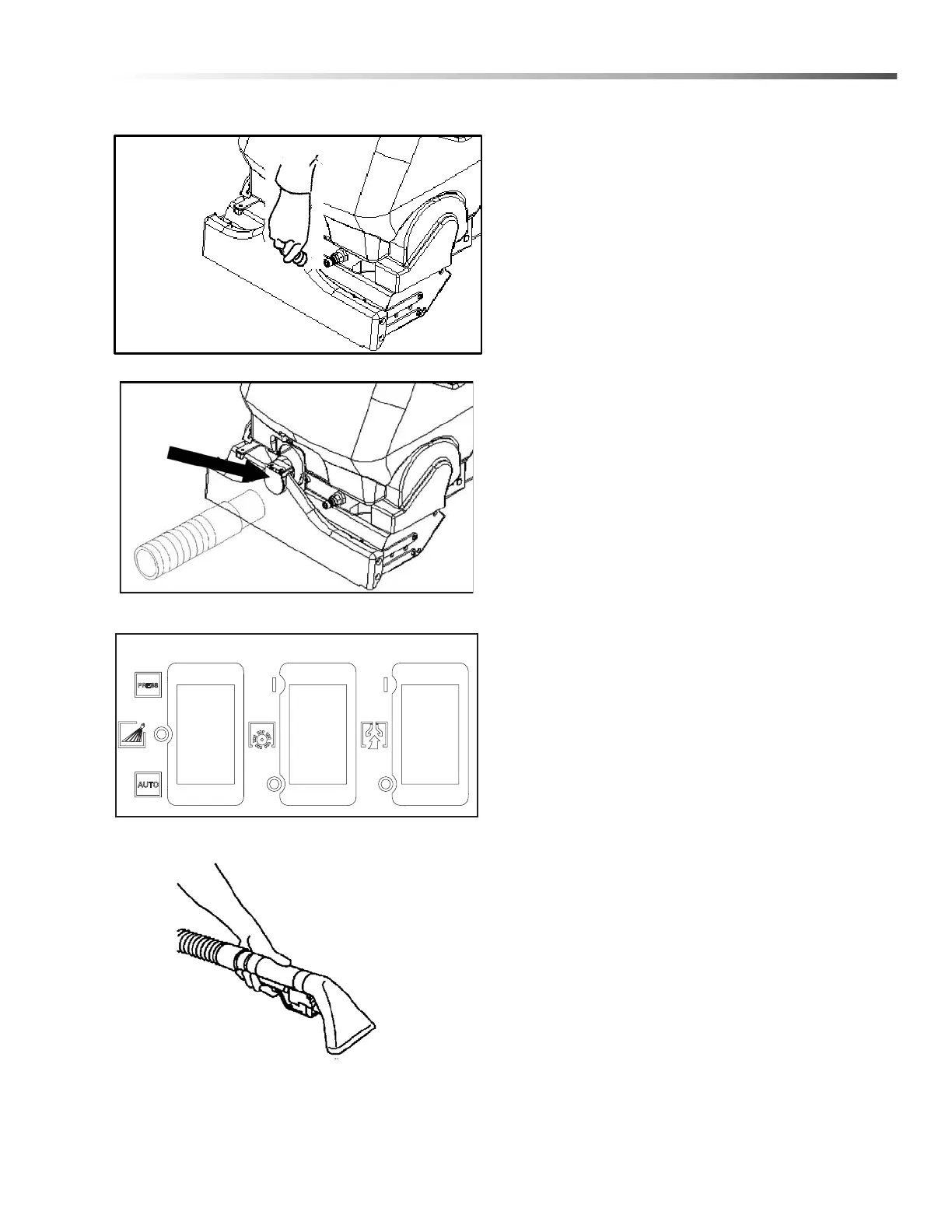 PRESS

AUTO