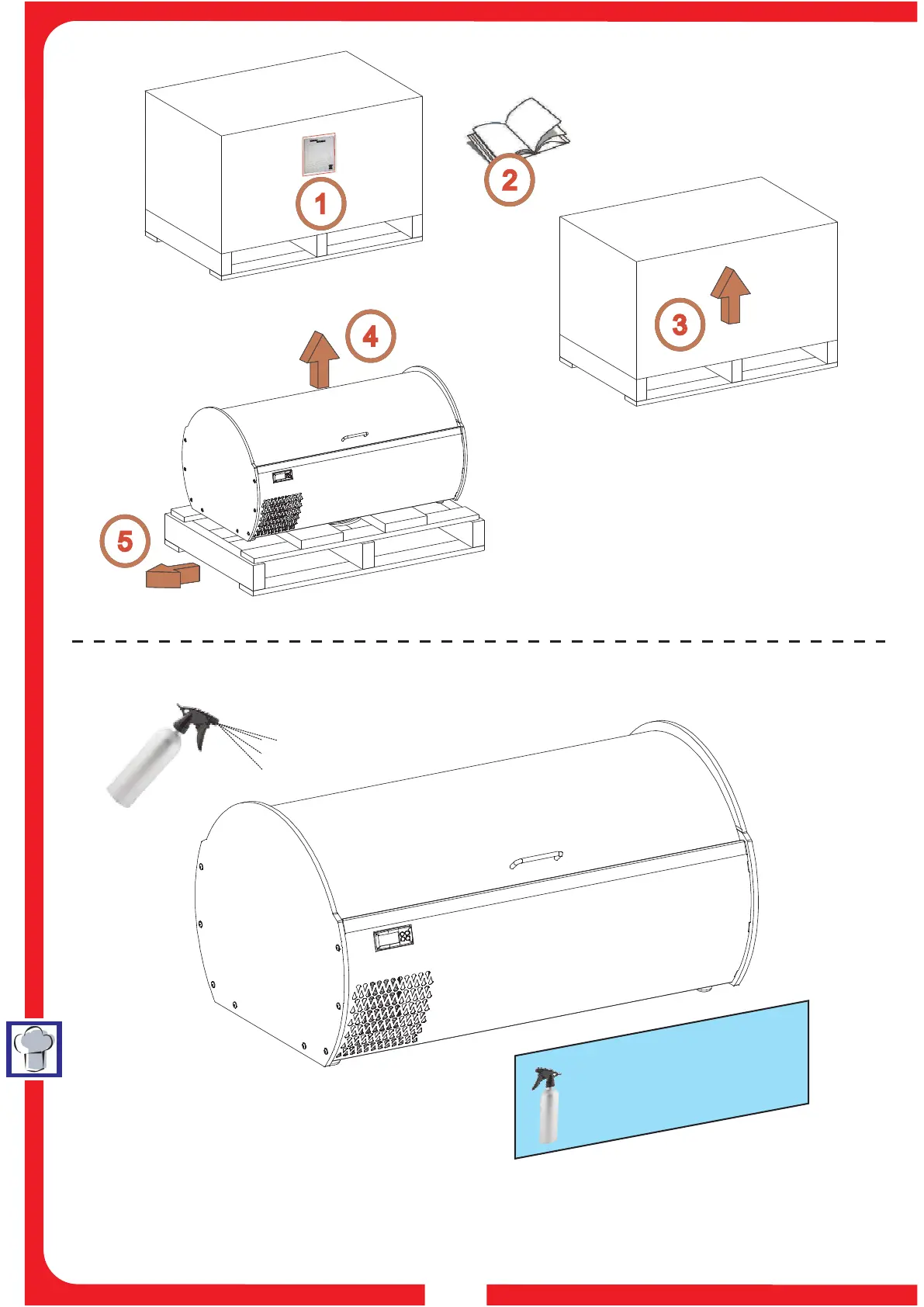 1

2

3

4

5