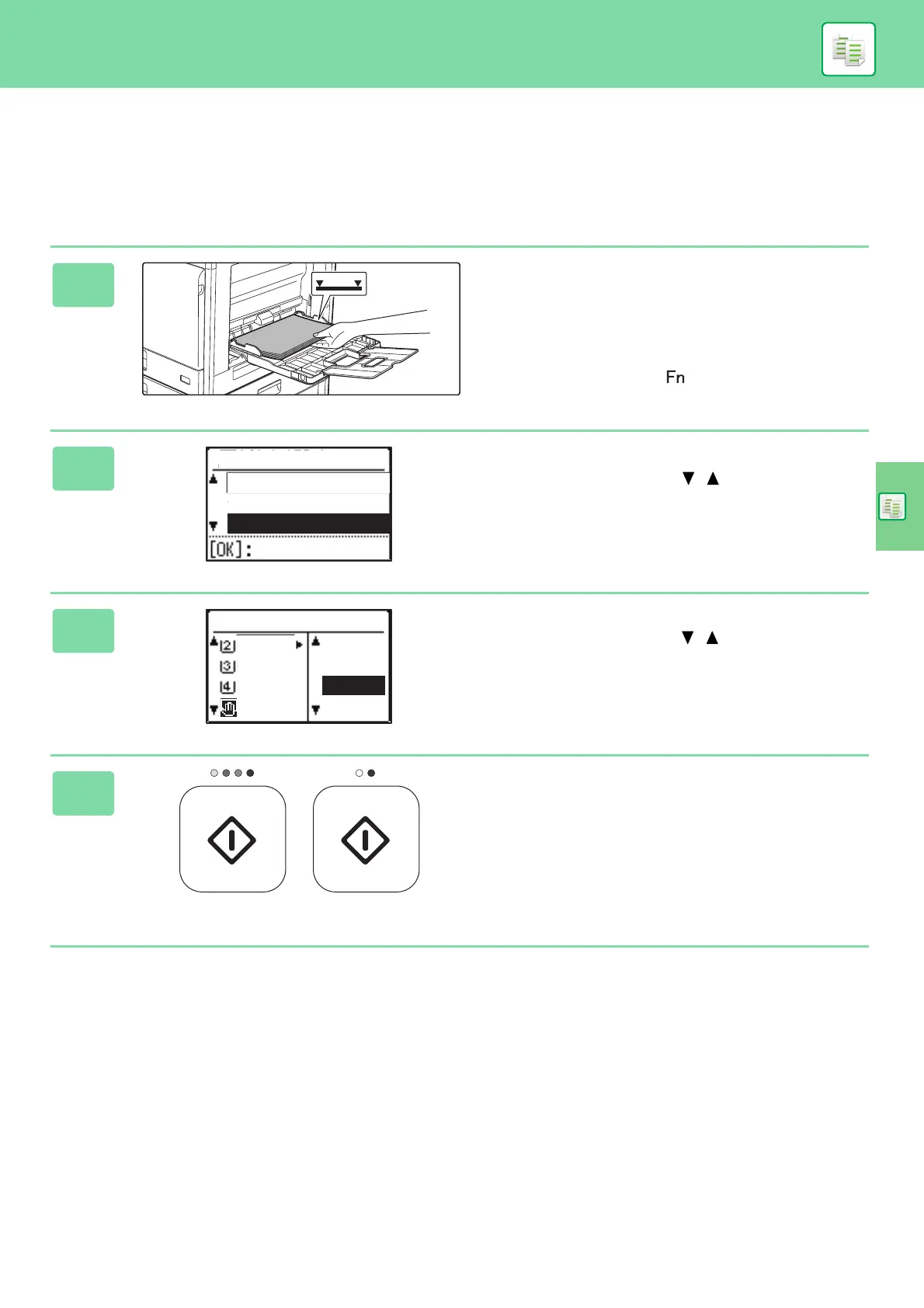 Fn

▼ ▲

[OK]:

▼ ▲

2

3

4