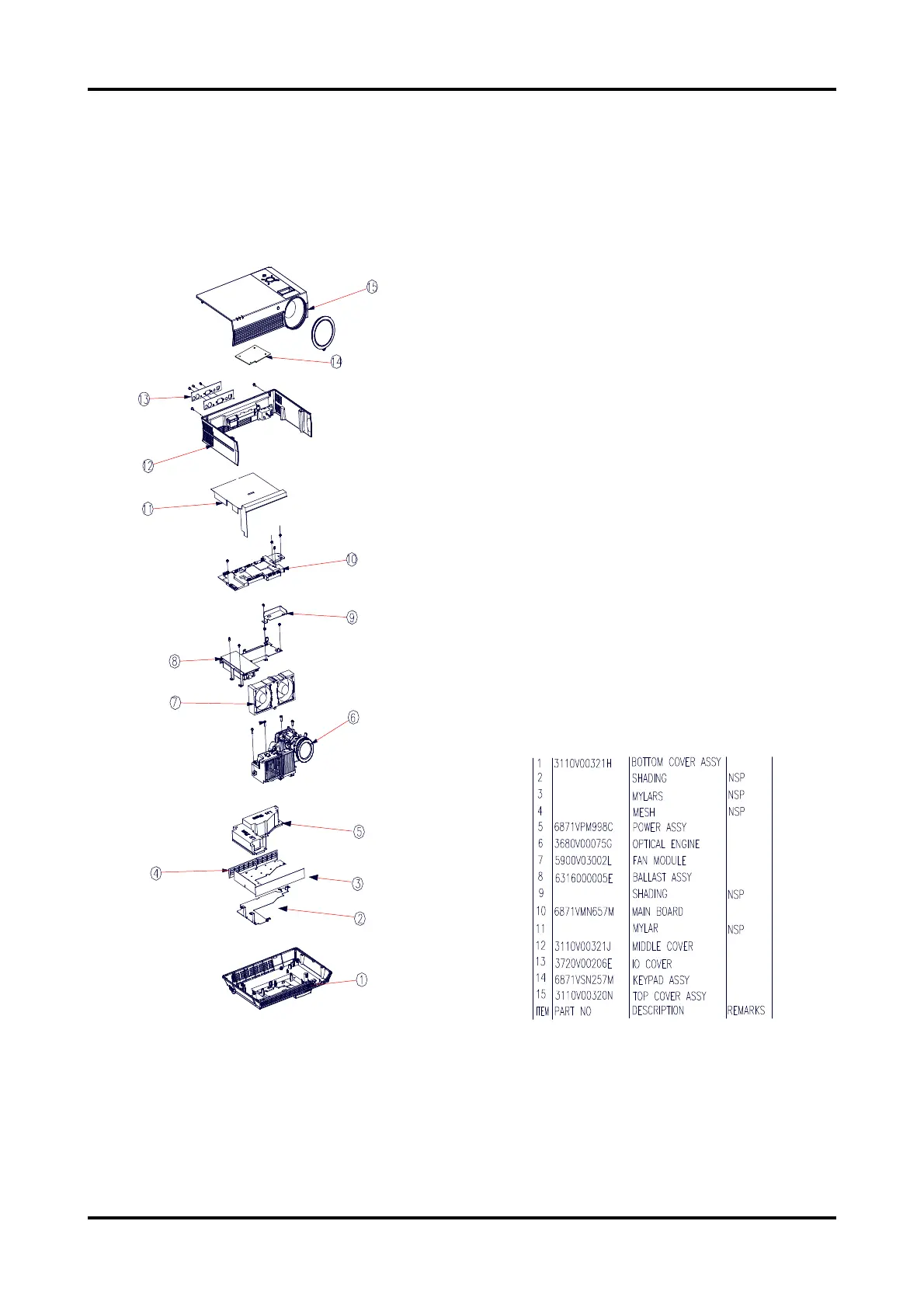 15

14

13

12

11

10

9

8

7

6

5

4

3

2

1

| 1 | 3110V00321H | BOTTOM COVER ASSY | |
|---|---|---|---|
| 2 | | SHADING | NSP |
| 3 | | MYLARS | NSP |
| 4 | | MESH | NSP |
| 5 | 6871VPM998C | POWER ASSY | |
| 6 | 3680V00075G | OPTICAL ENGINE | |
| 7 | 5900V03002L | FAN MODULE | |
| 8 | 6316000005E | BALLAST ASSY | |
| 9 | | SHADING | NSP |
| 10 | 6871VMN657M | MAIN BOARD | |
| 11 | | MYLAR | NSP |
| 12 | 3110V00321J | MIDDLE COVER | |
| 13 | 3720V00206E | IO COVER | |
| 14 | 6871VSN257M | KEYPAD ASSY | |
| 15 | 3110V00320N | TOP COVER ASSY | |
| ITEM | PART NO | DESCRIPTION | REMARKS |