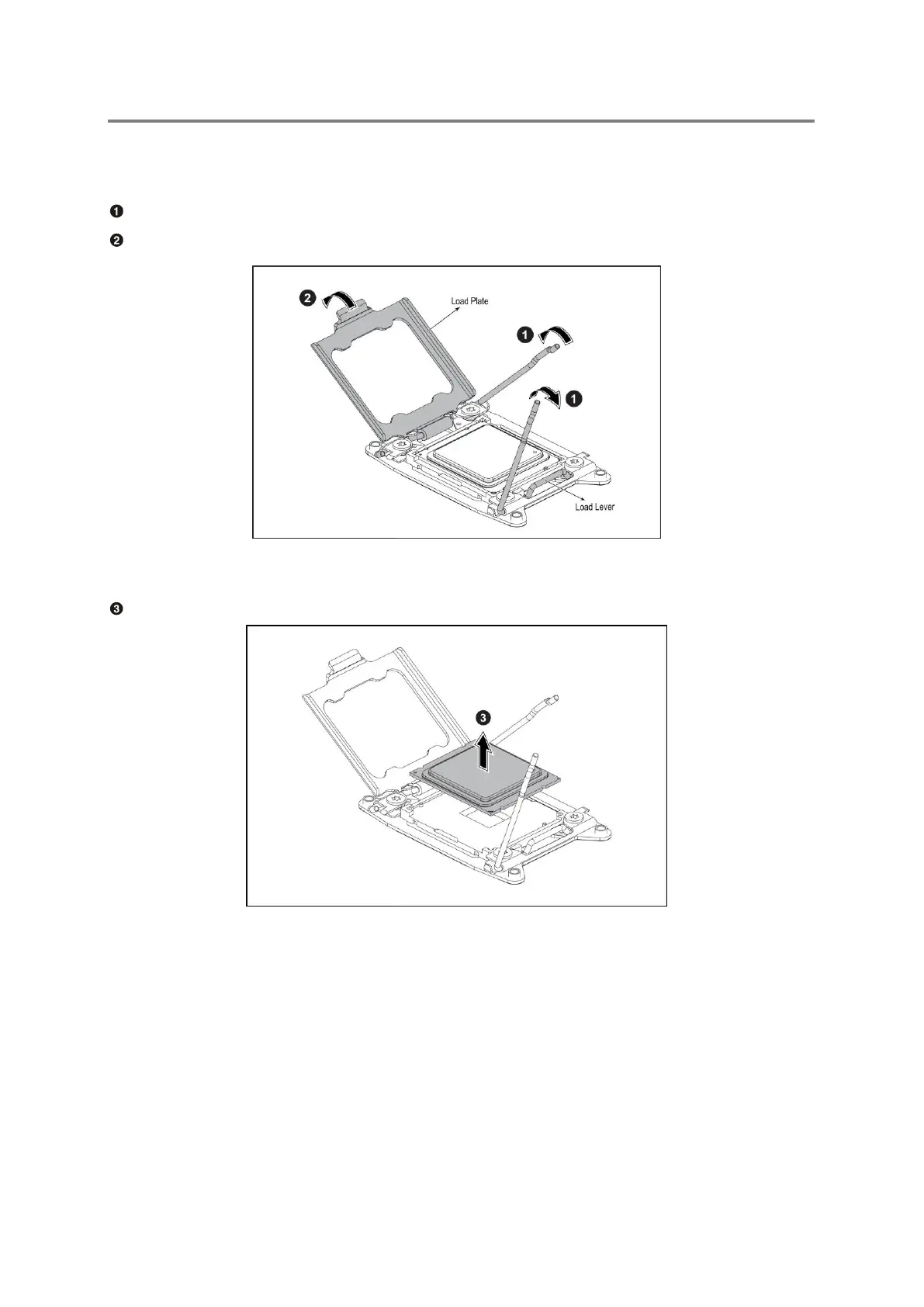 ❶

❷

❷ Load Plate ❶ ❶ Load Lever

❸

❸