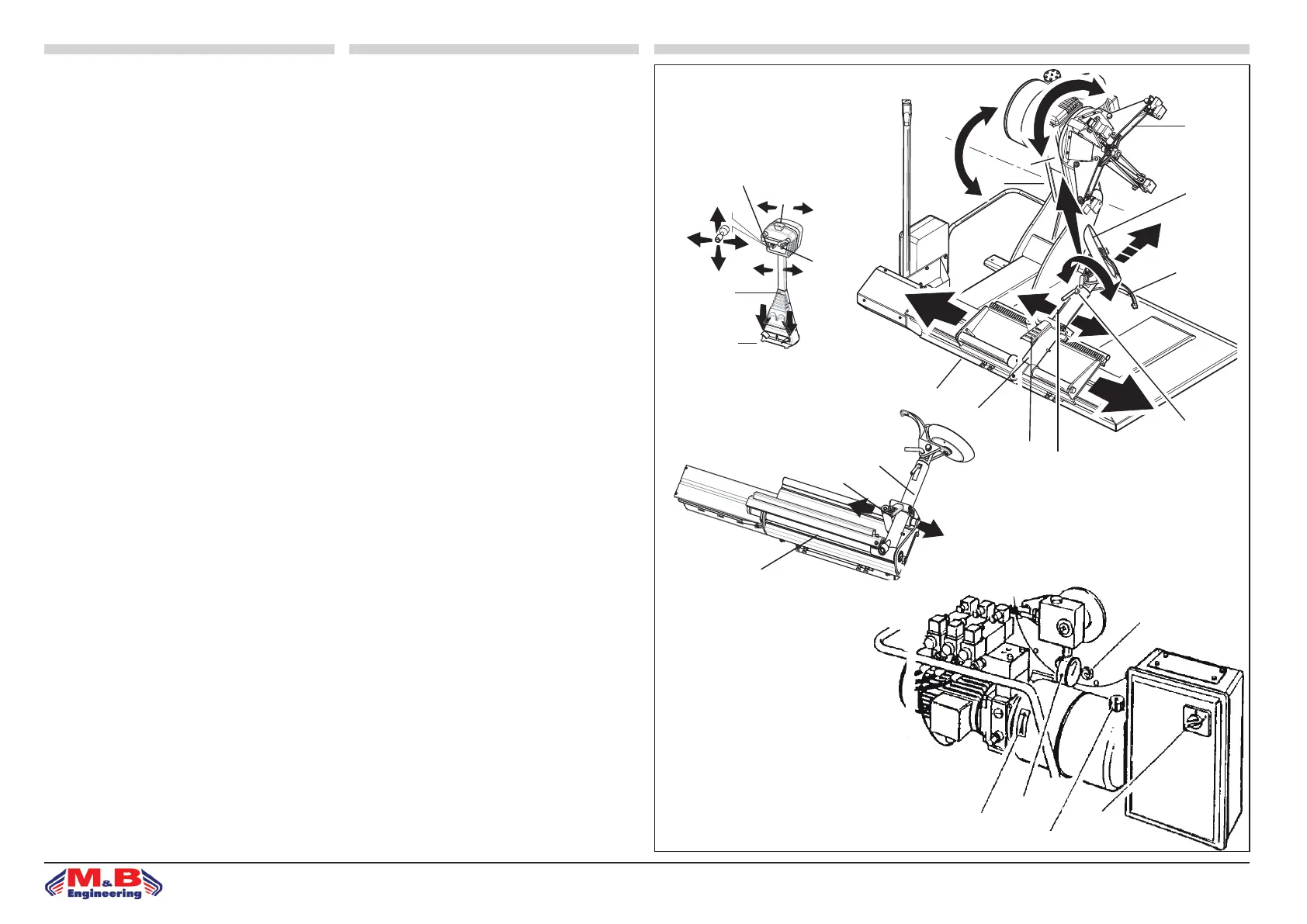 M&B Engineering