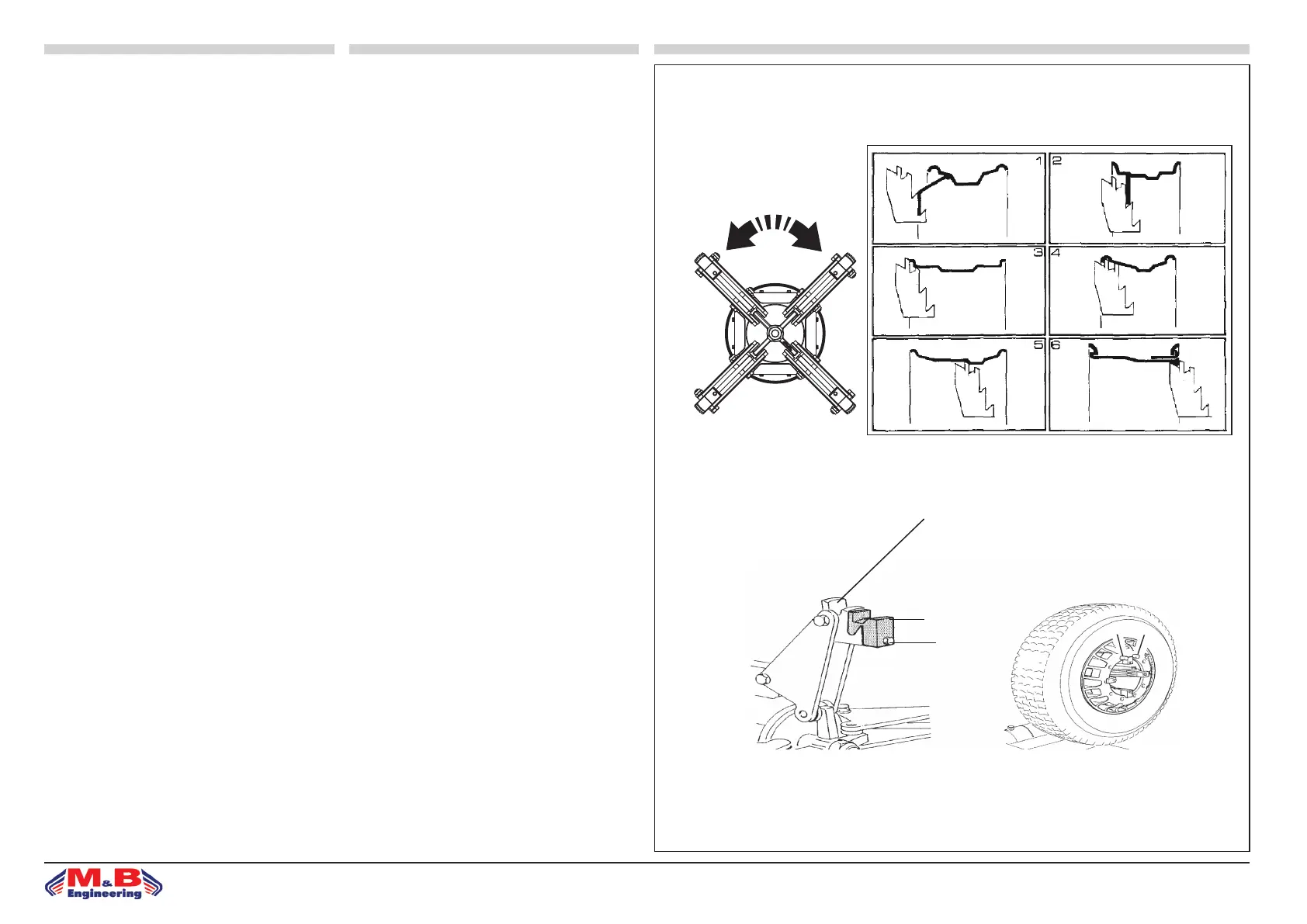 1 2
3 4
5 6

M&B Engineering