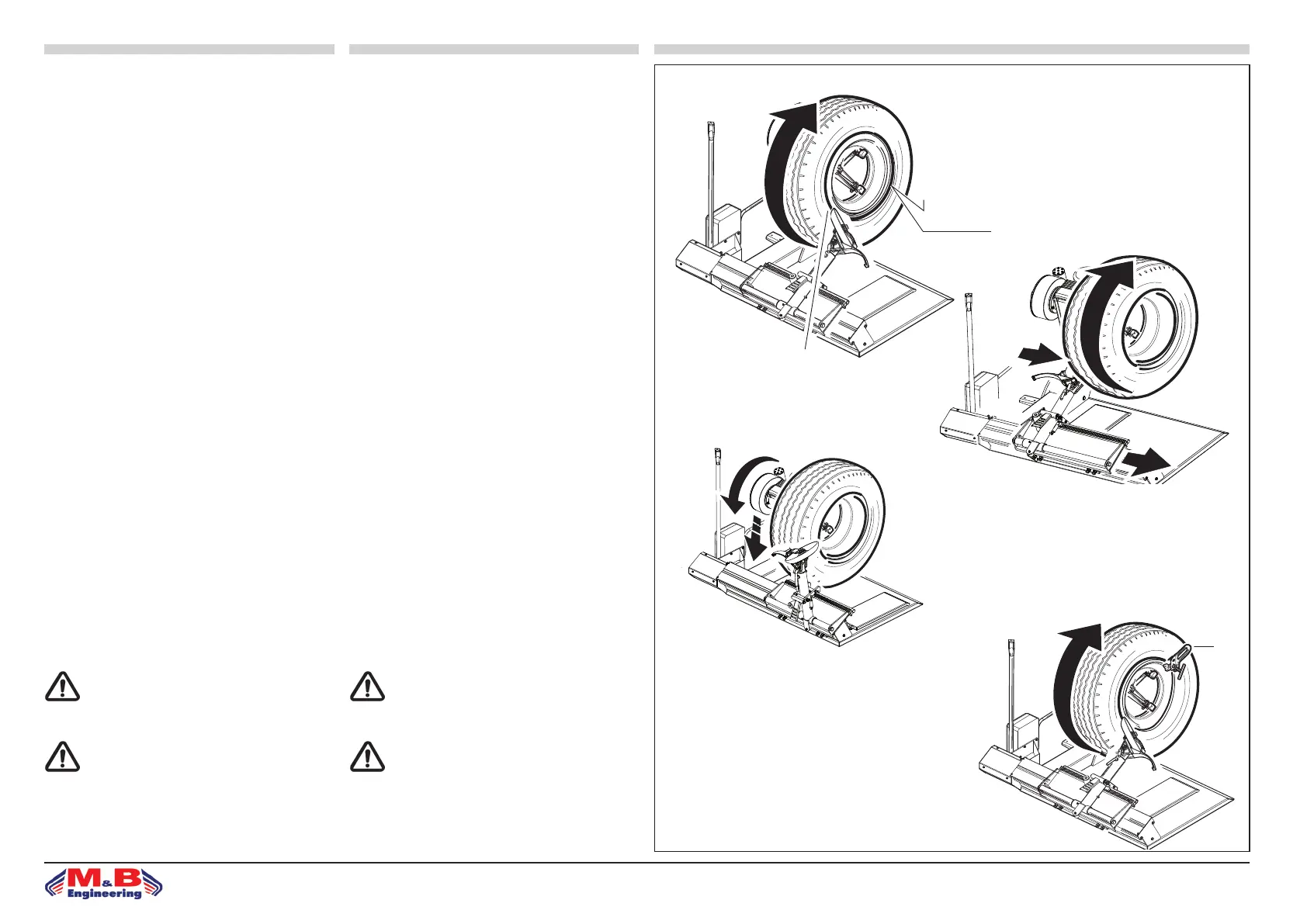 M&B Engineering