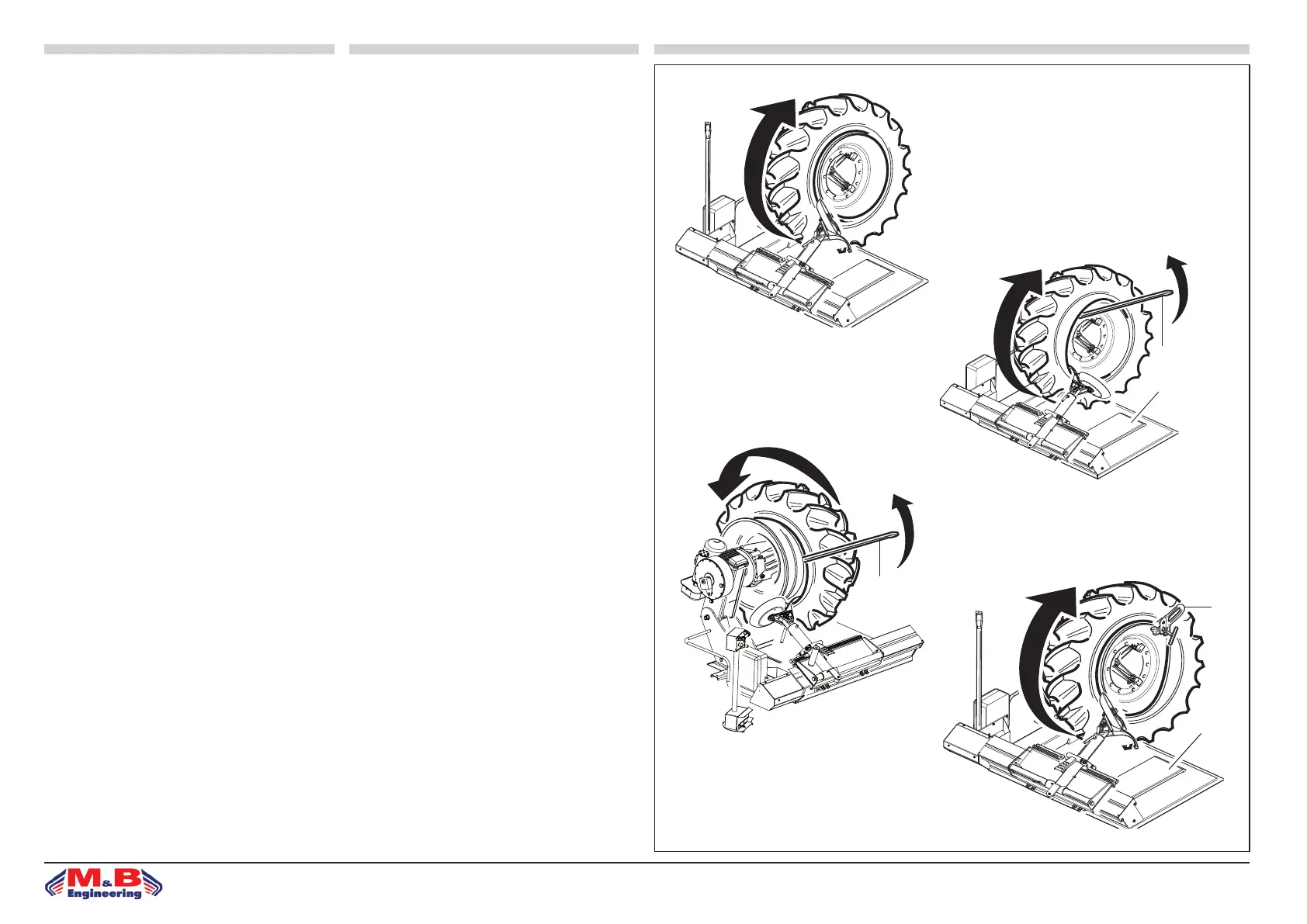 M&B
Engineering