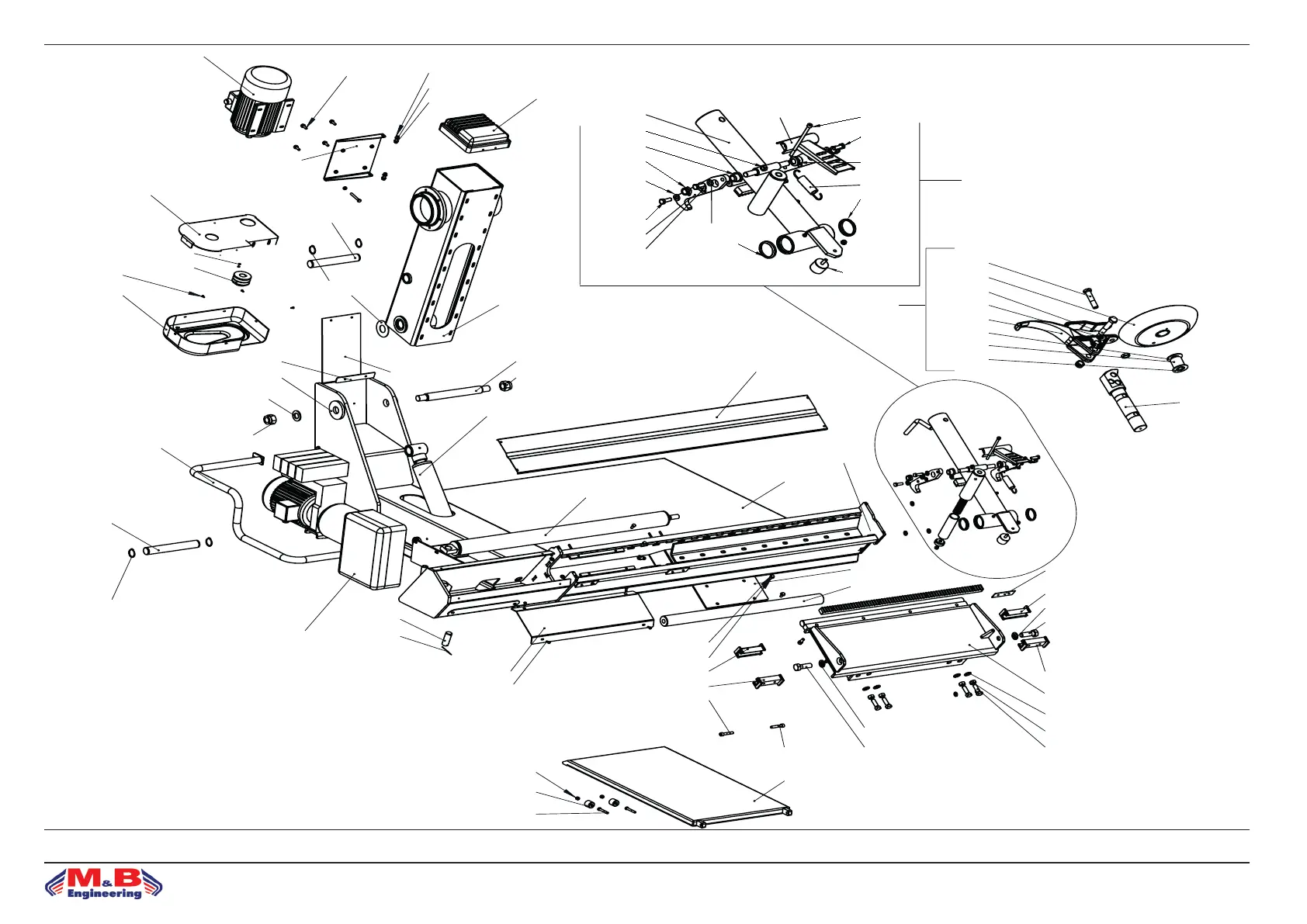 M&B
Engineering