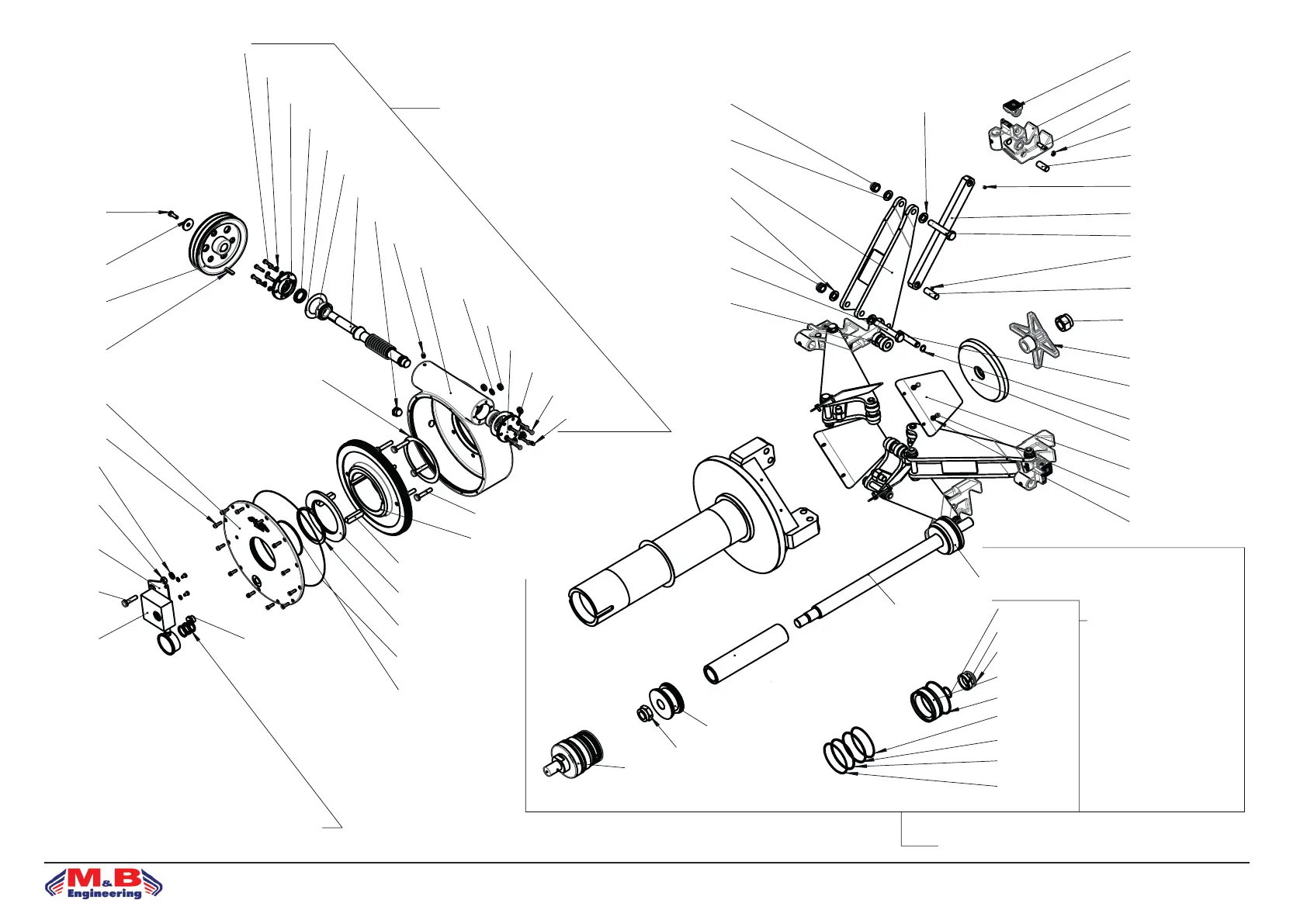 M&B
Engineering