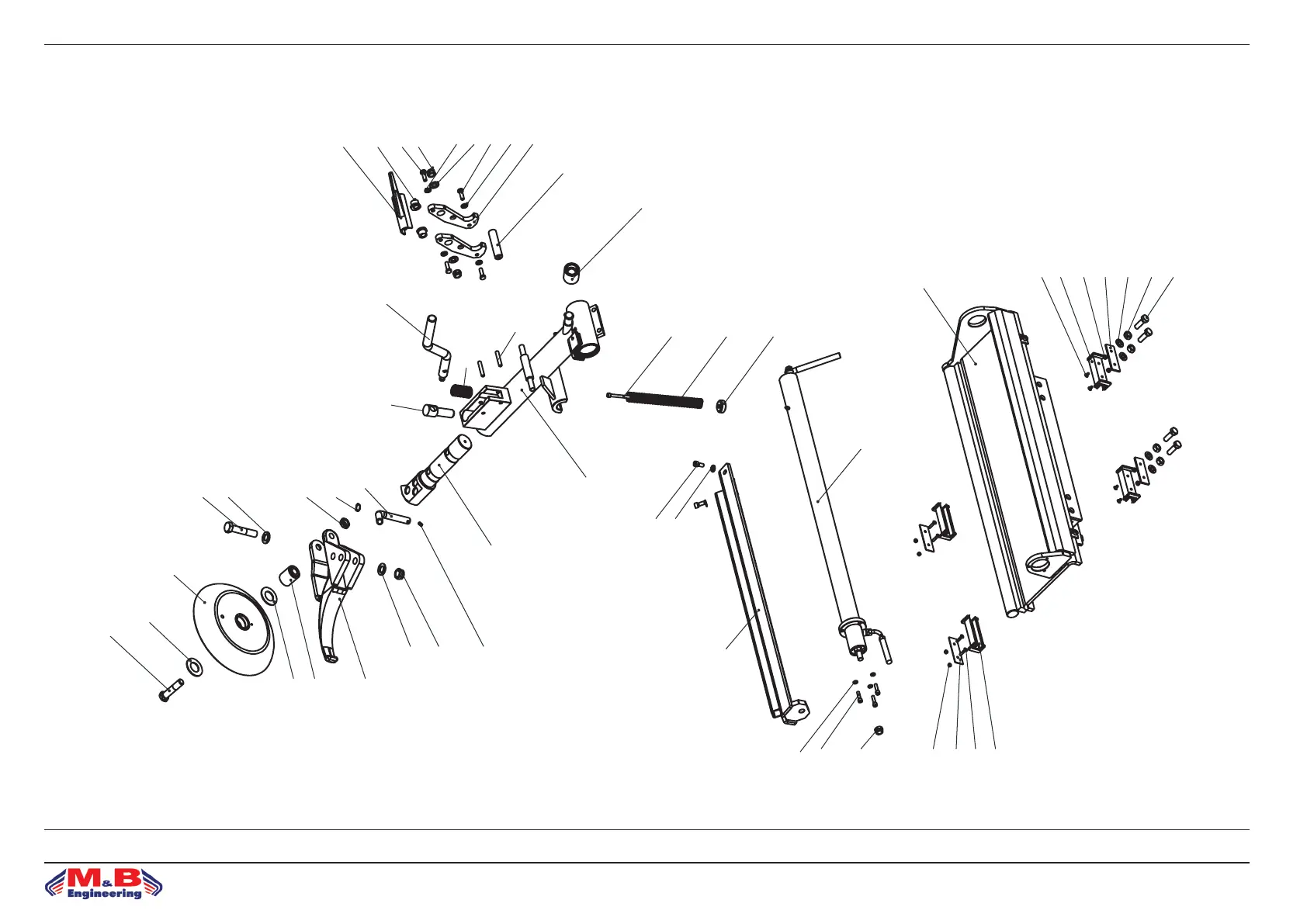 M&B
Engineering