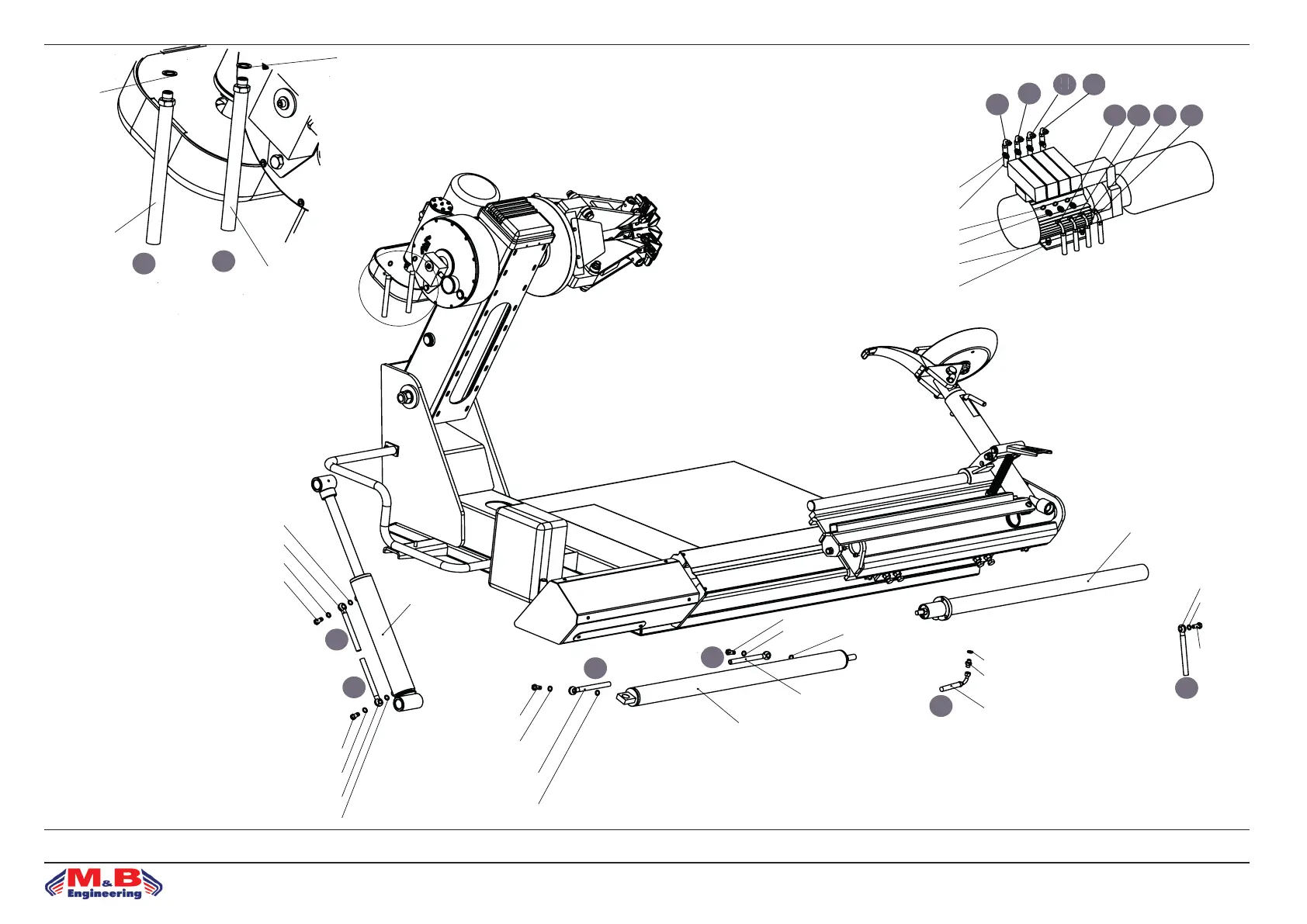 M&B Engineering