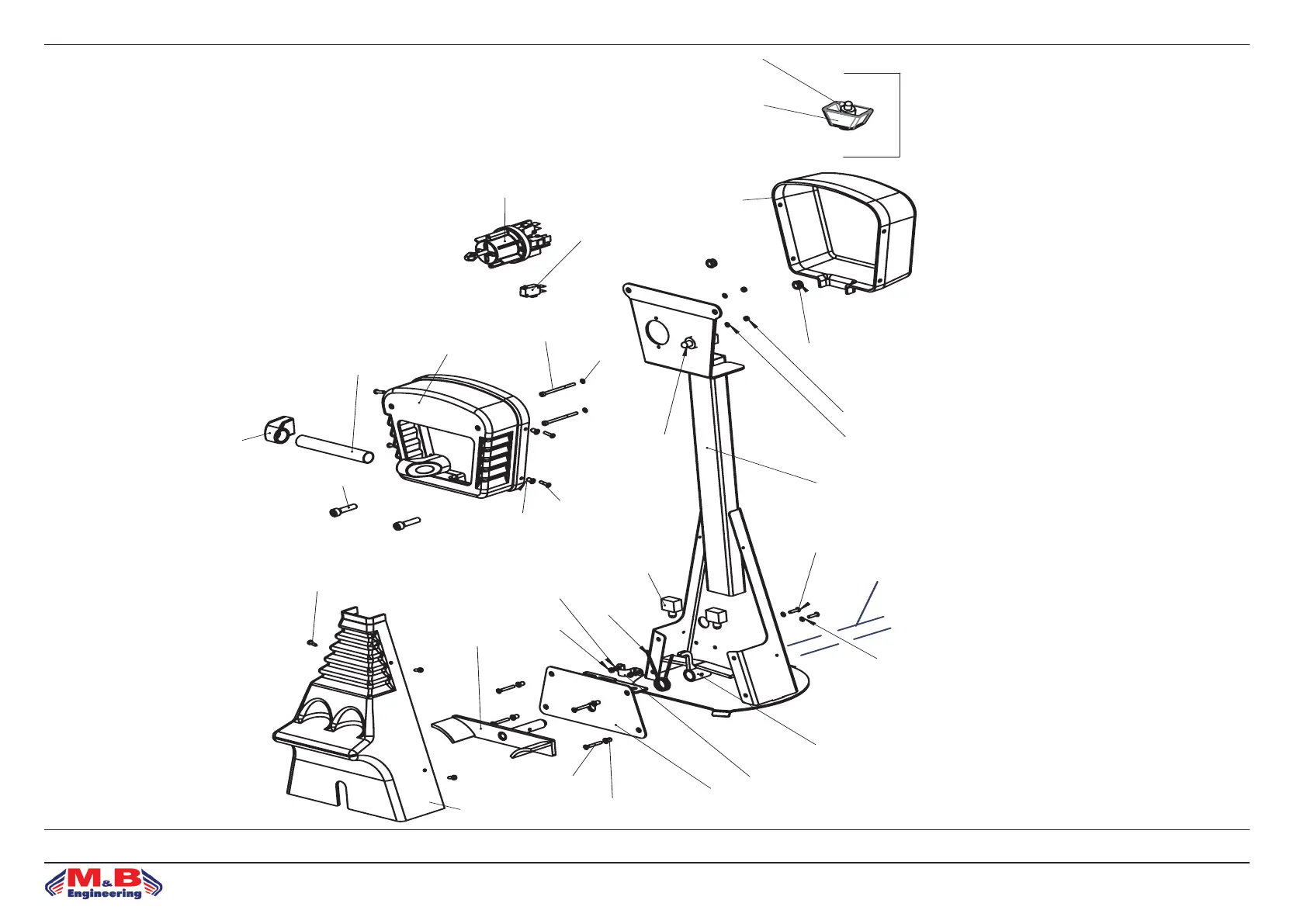 M&B
Engineering