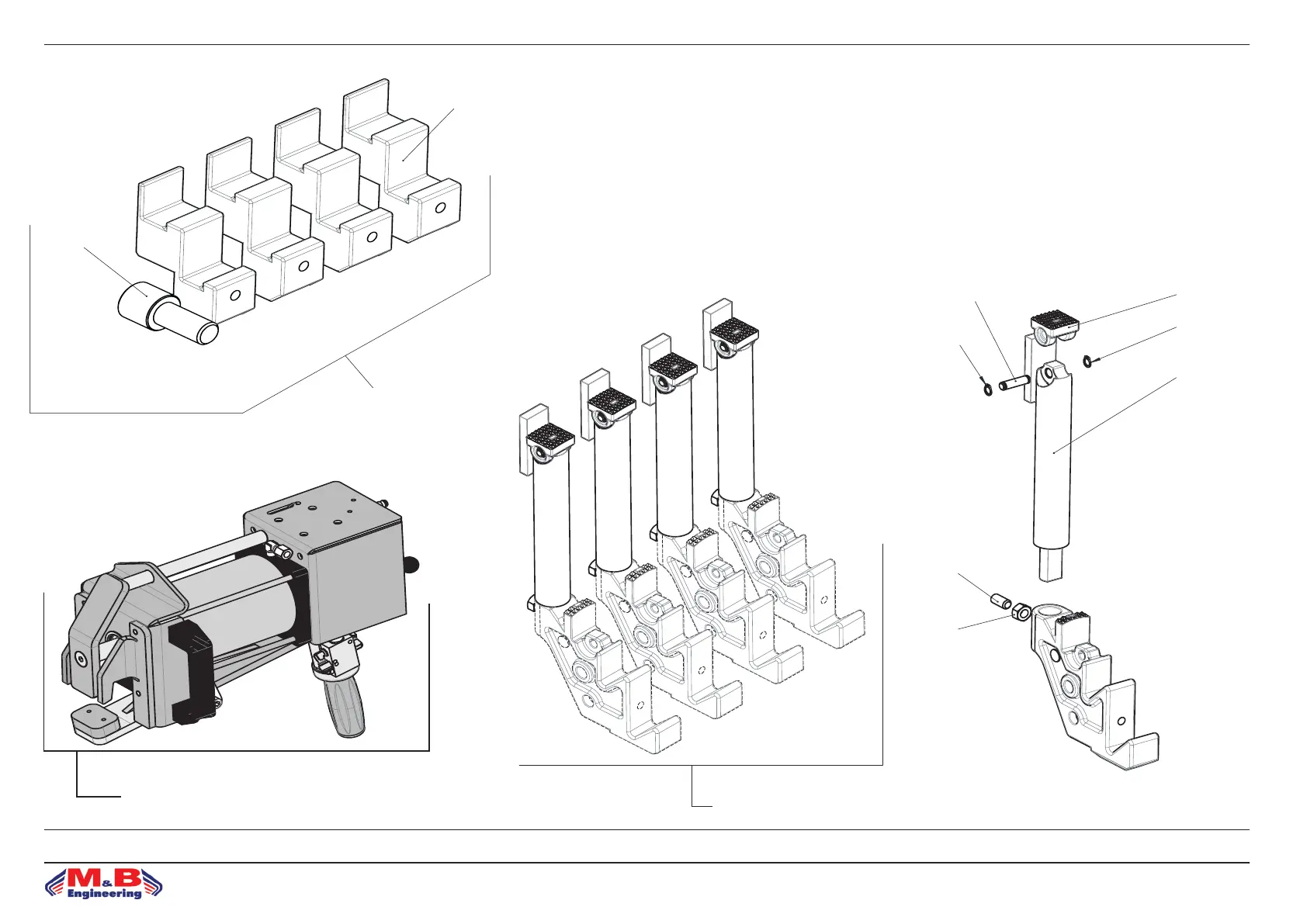 M&B Engineering