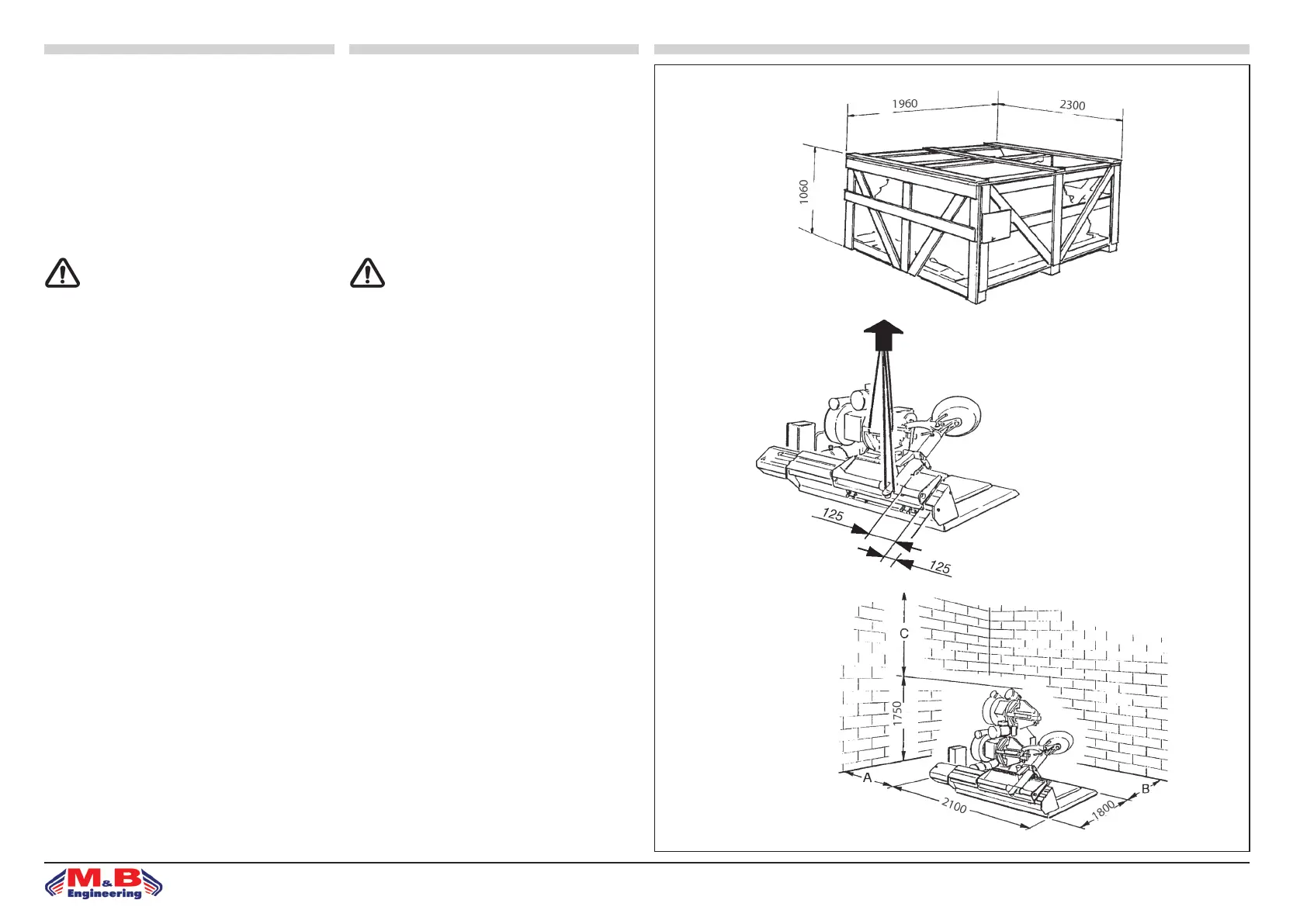 1960

2300

1060

125

125

C

1750

A

2100

1800

B

M&B
Engineering