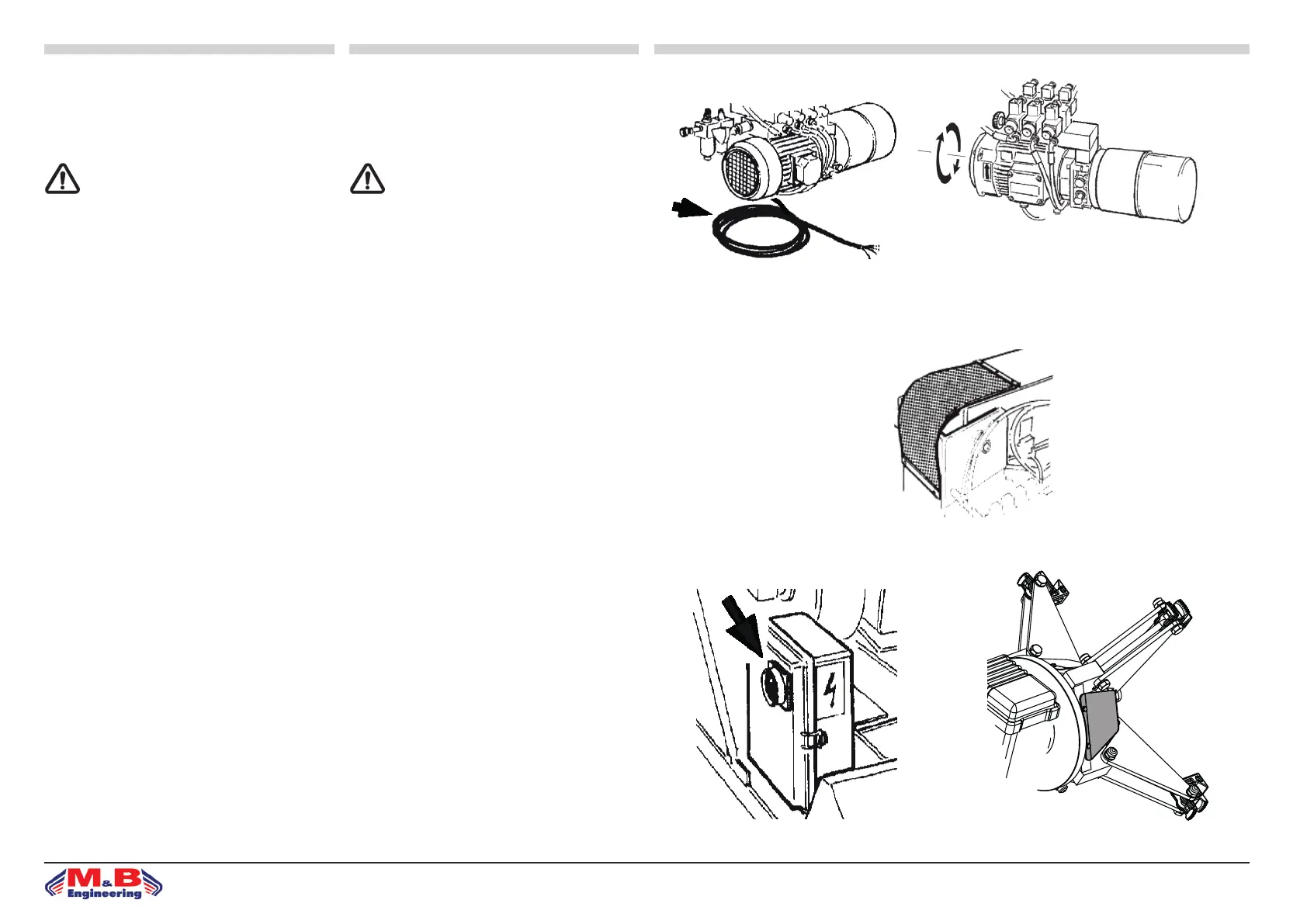 M&B
Engineering