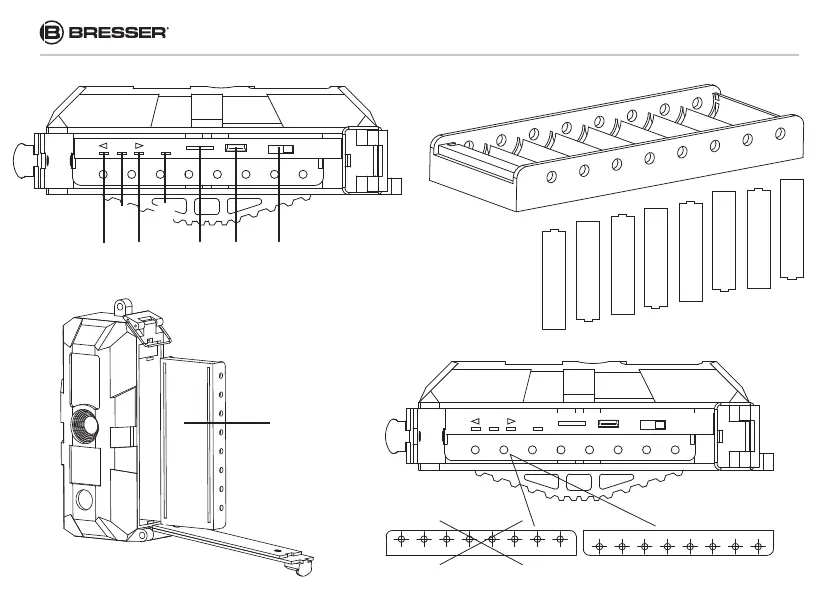 BRESSER