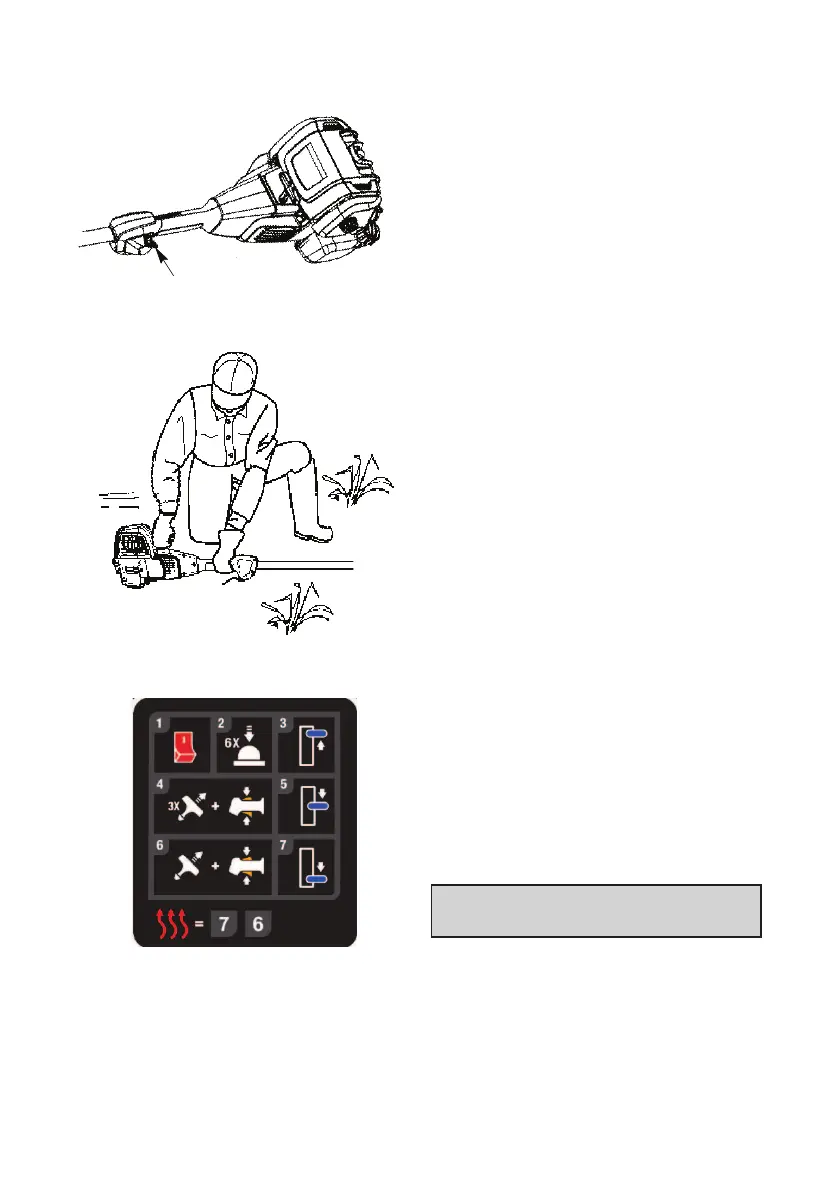 1
2
6X
3
4
3X
+
5
6
+
7
= 7 6