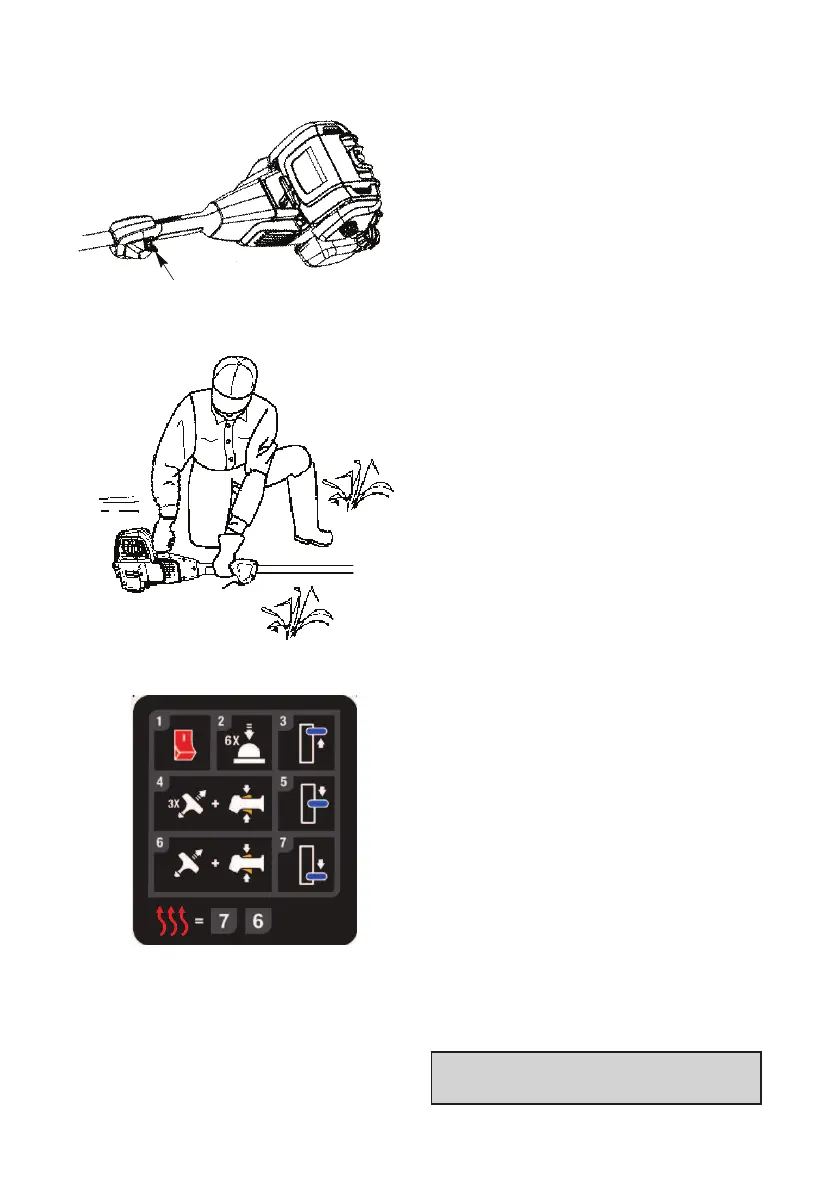 1
2
6X
3
4
3X
+
5
6
+
7
= 7 6