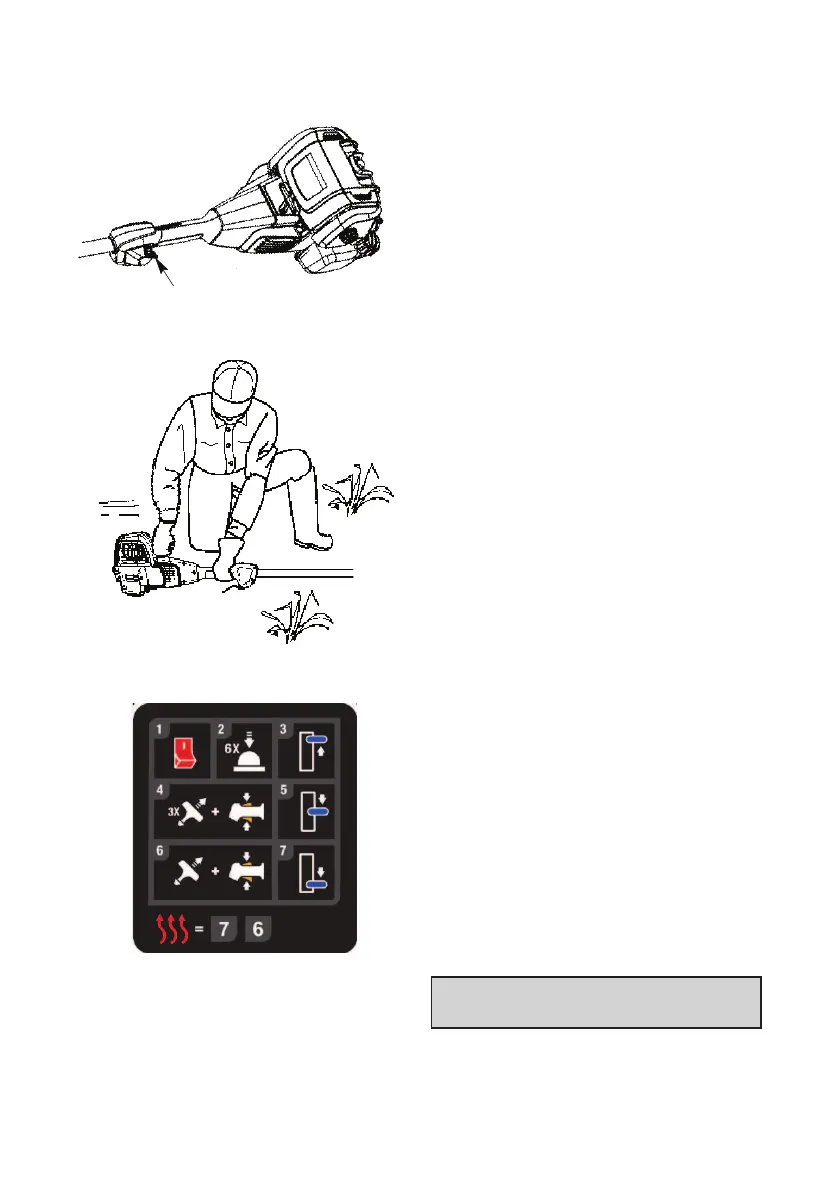 1

2 6X

3

4 3X +

5

6 +

7

= 7 6