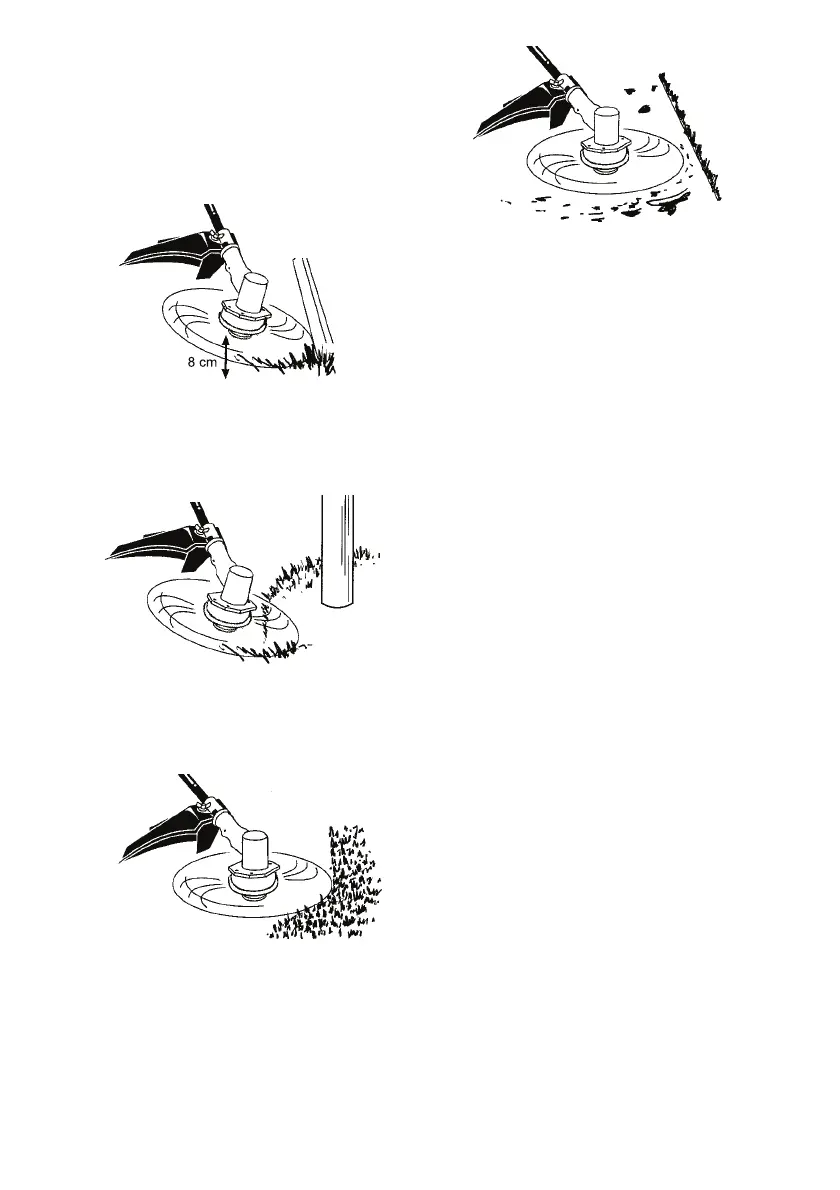 8 cm