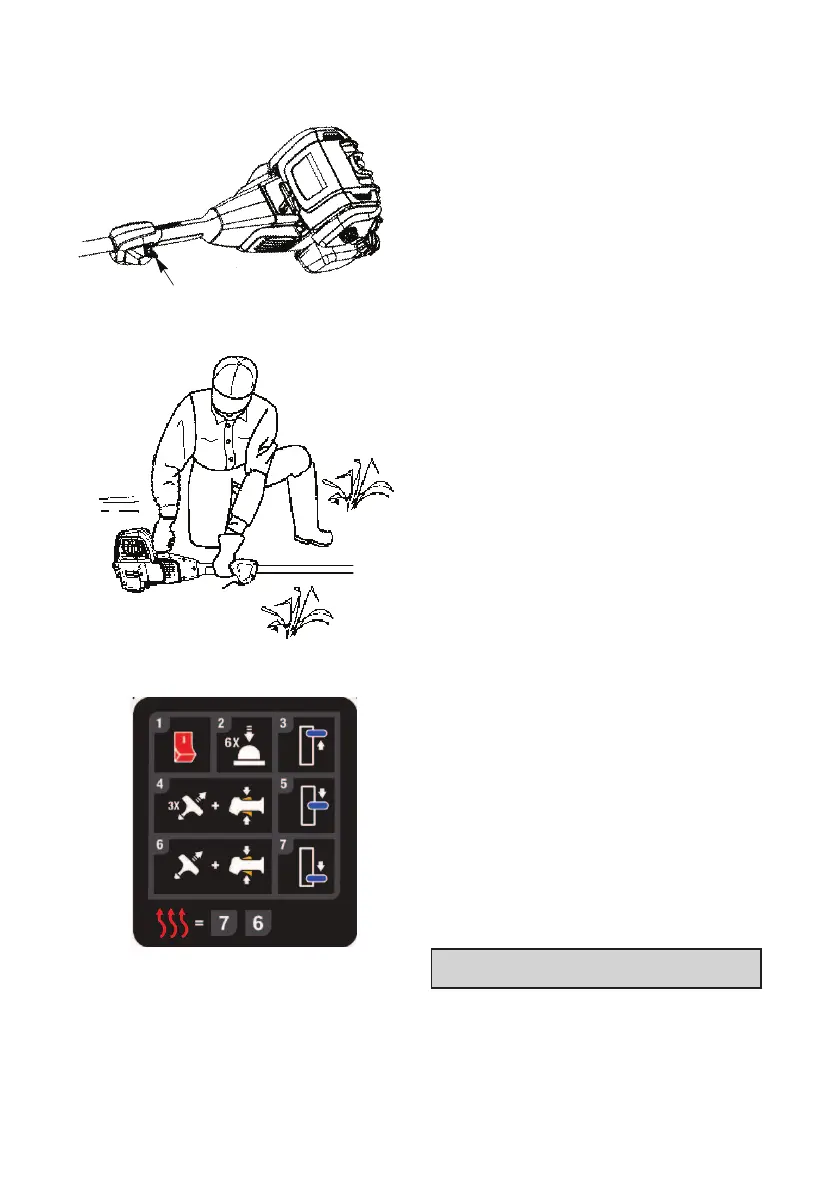 1 2 6X 3
4 3X + 5
6 + 7
= 7 6