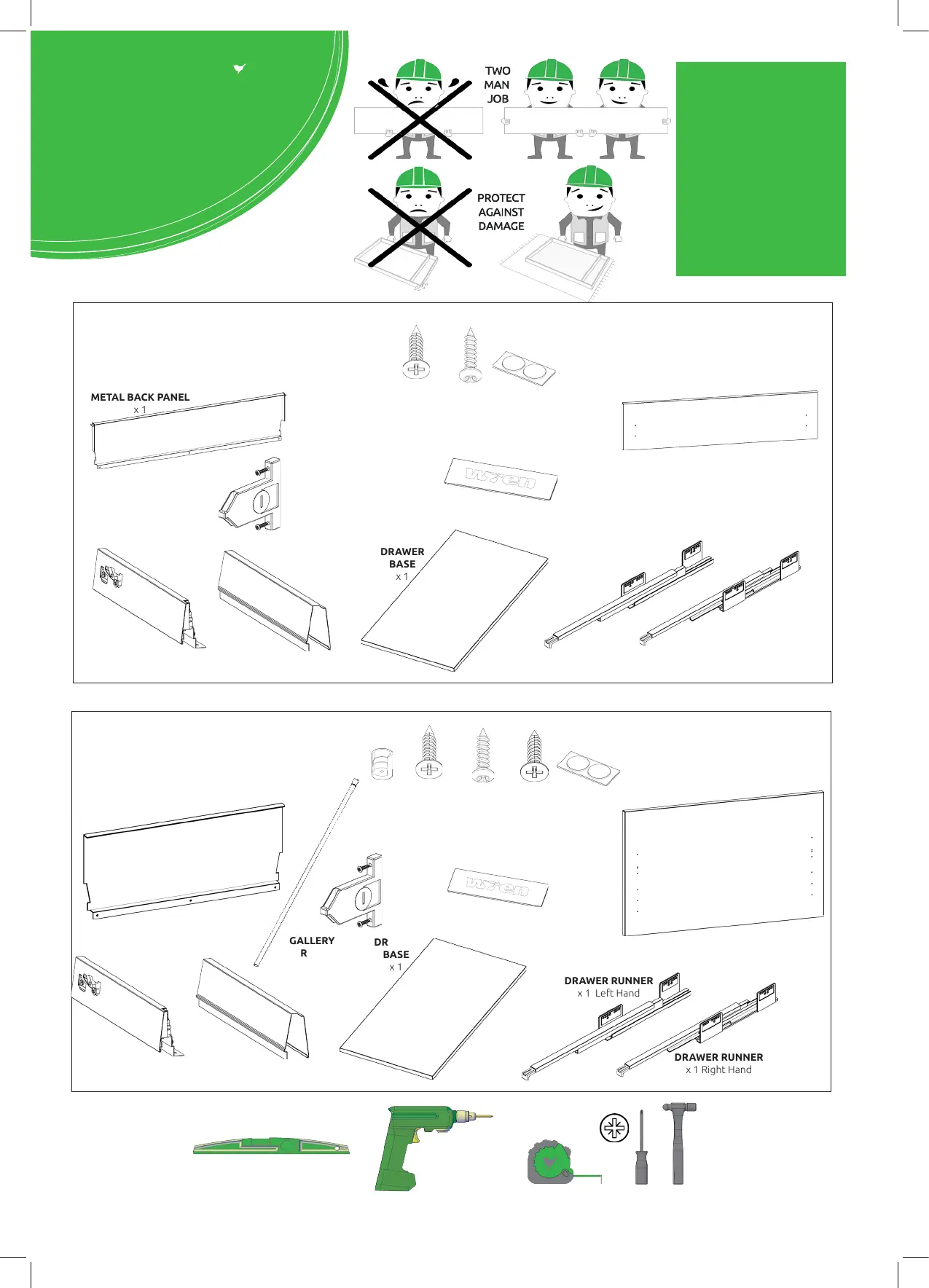 TWO MAN JOB

PROTECT AGAINST DAMAGE

METAL BACK PANEL
x 1

wren

DRAWER BASE
x 1

wren

GALLERY R

DR BASE
x 1

DRAWER RUNNER
x 1 Left Hand

DRAWER RUNNER
x 1 Right Hand