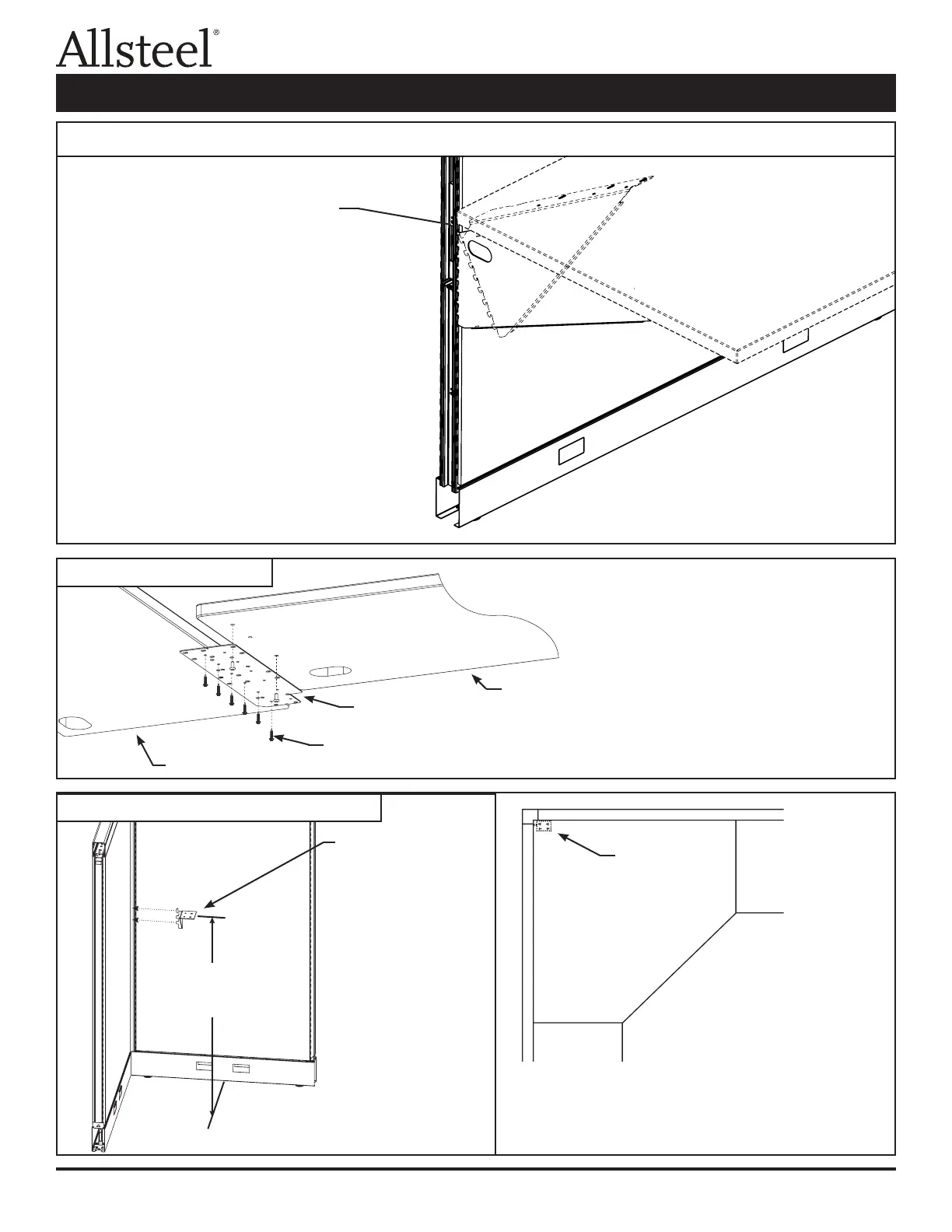 Allsteel®