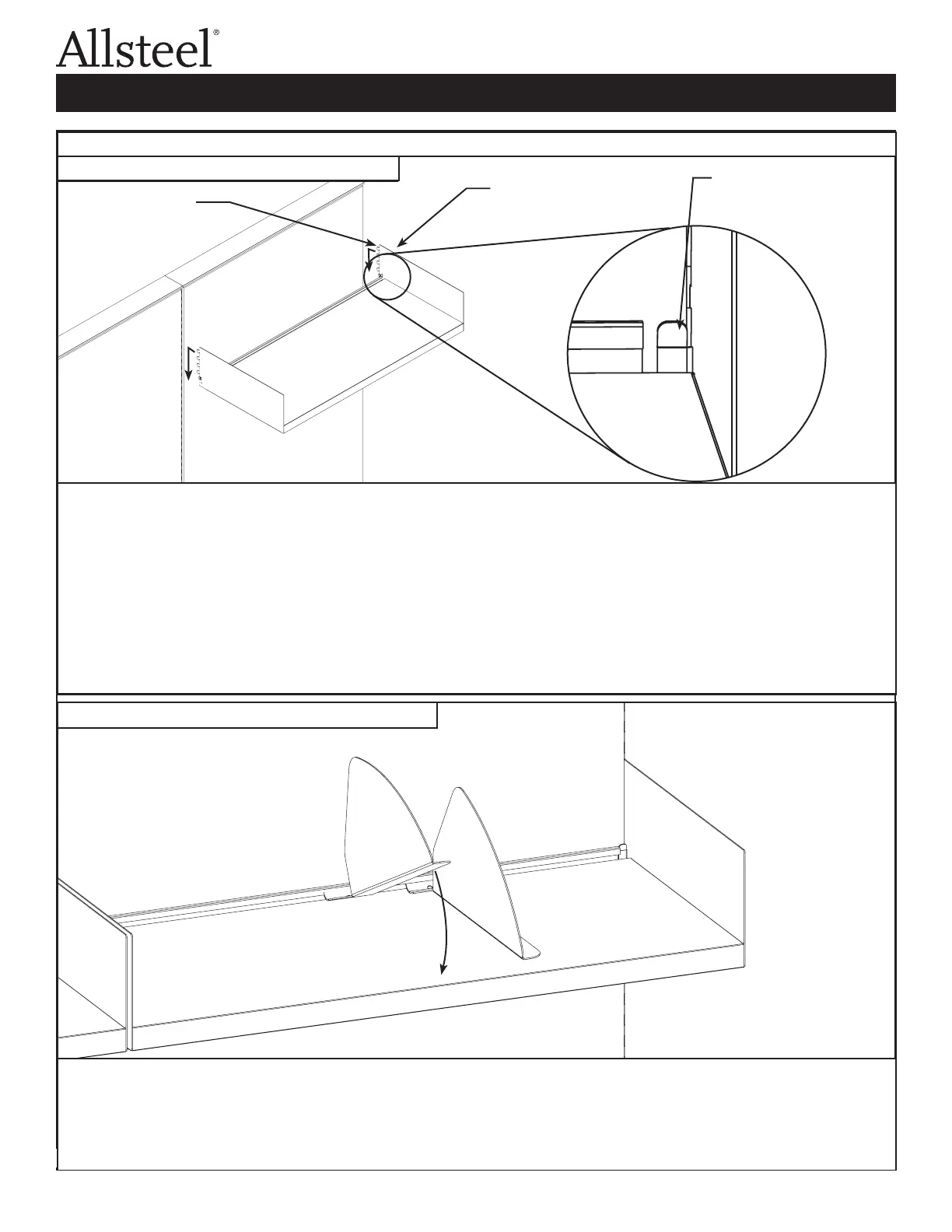 Allsteel®