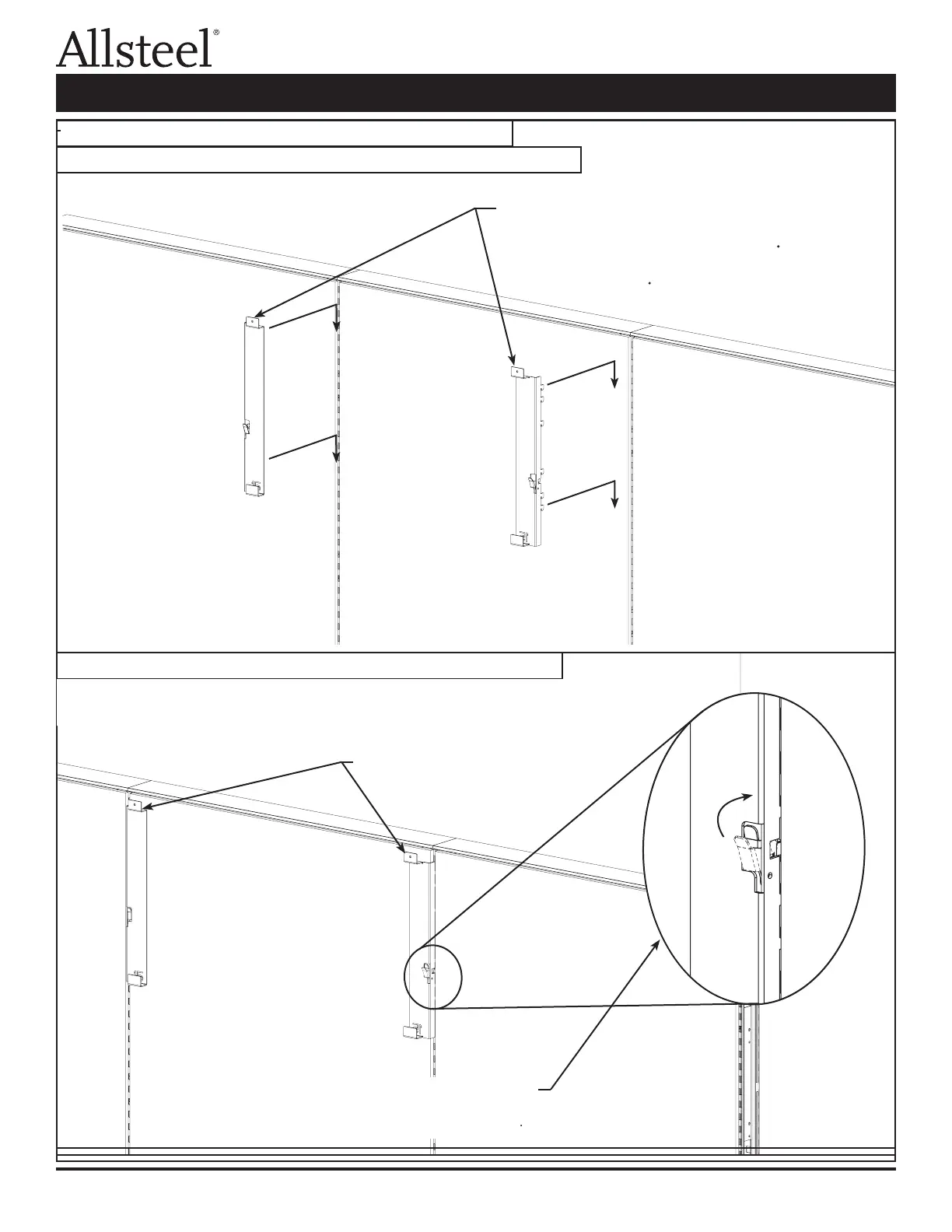 Allsteel®