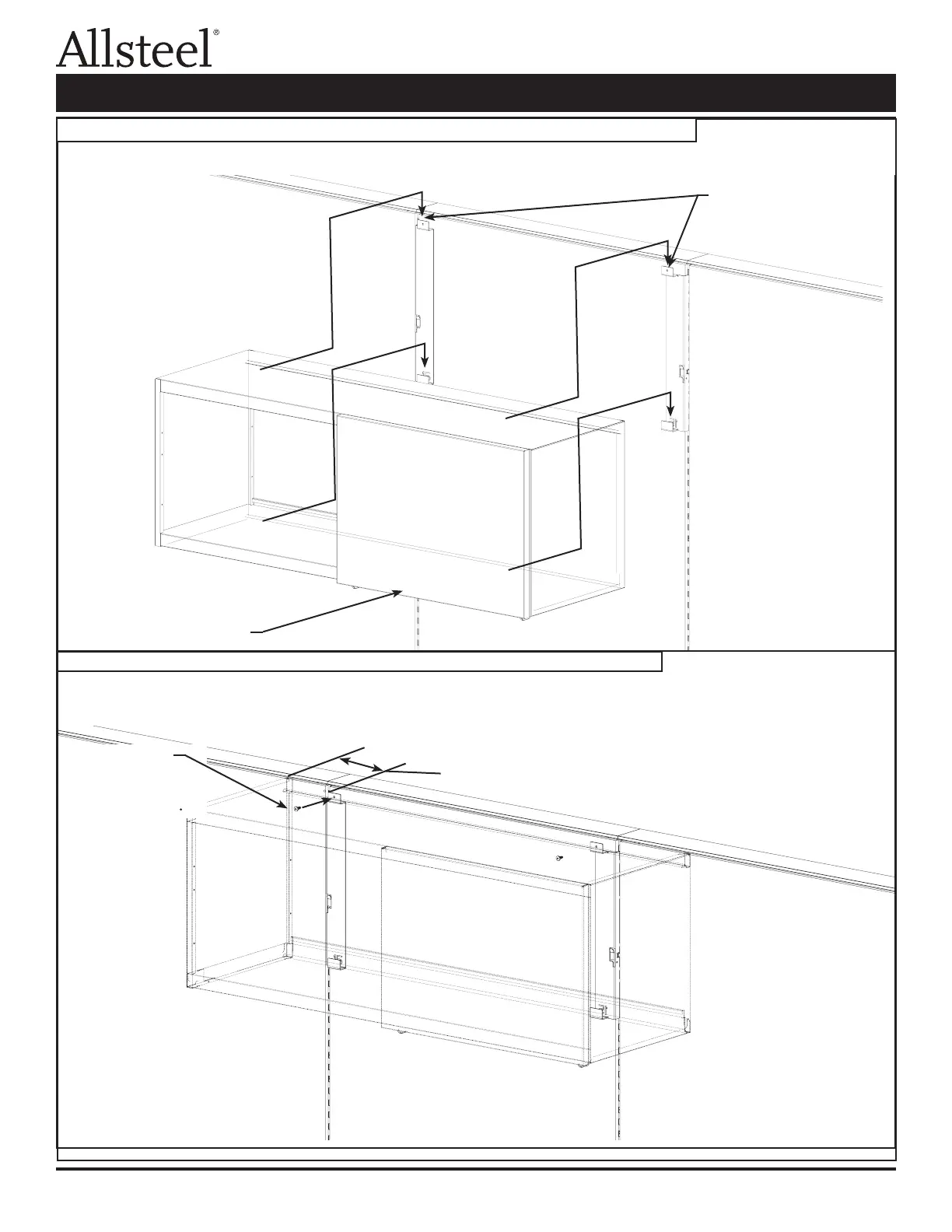 Allsteel®