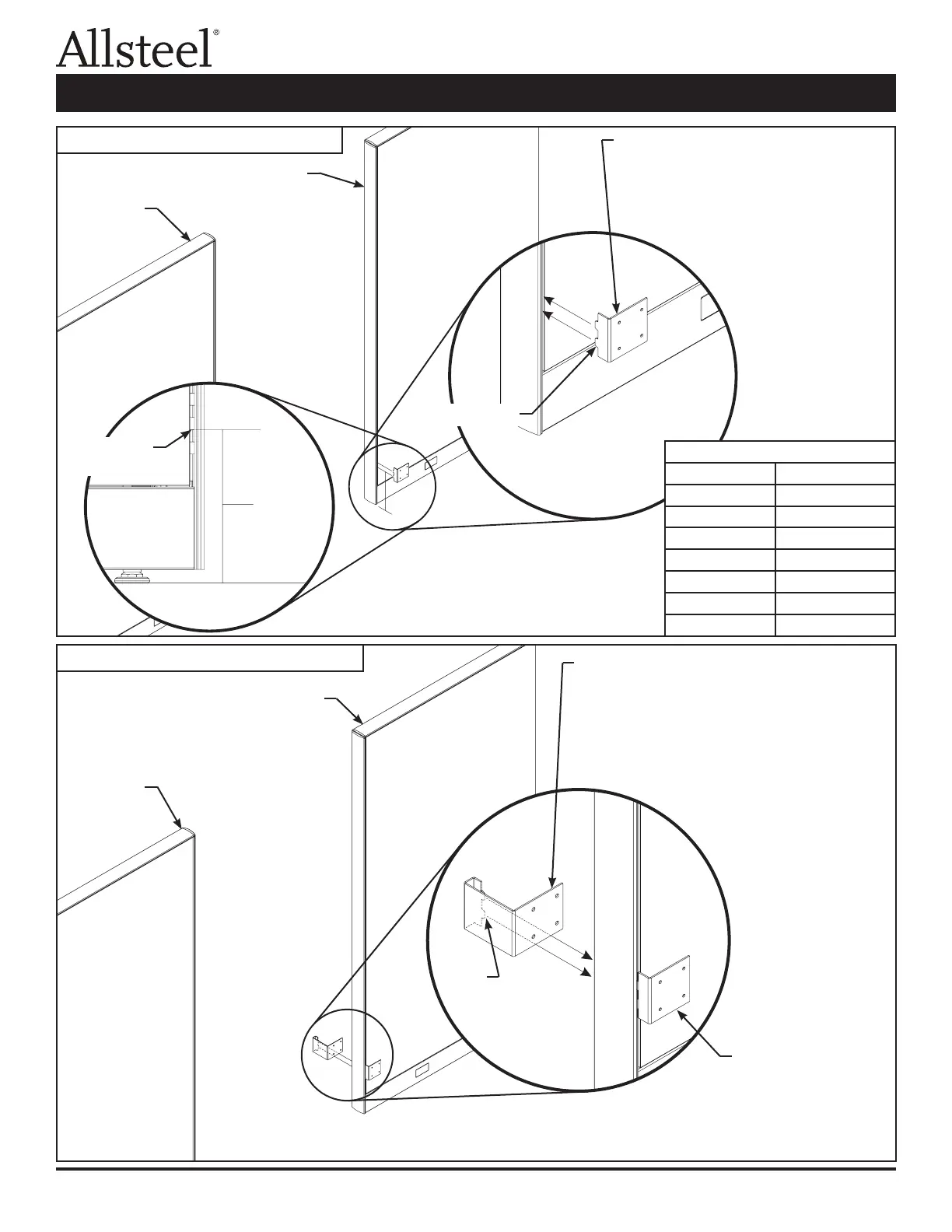 Allsteel®