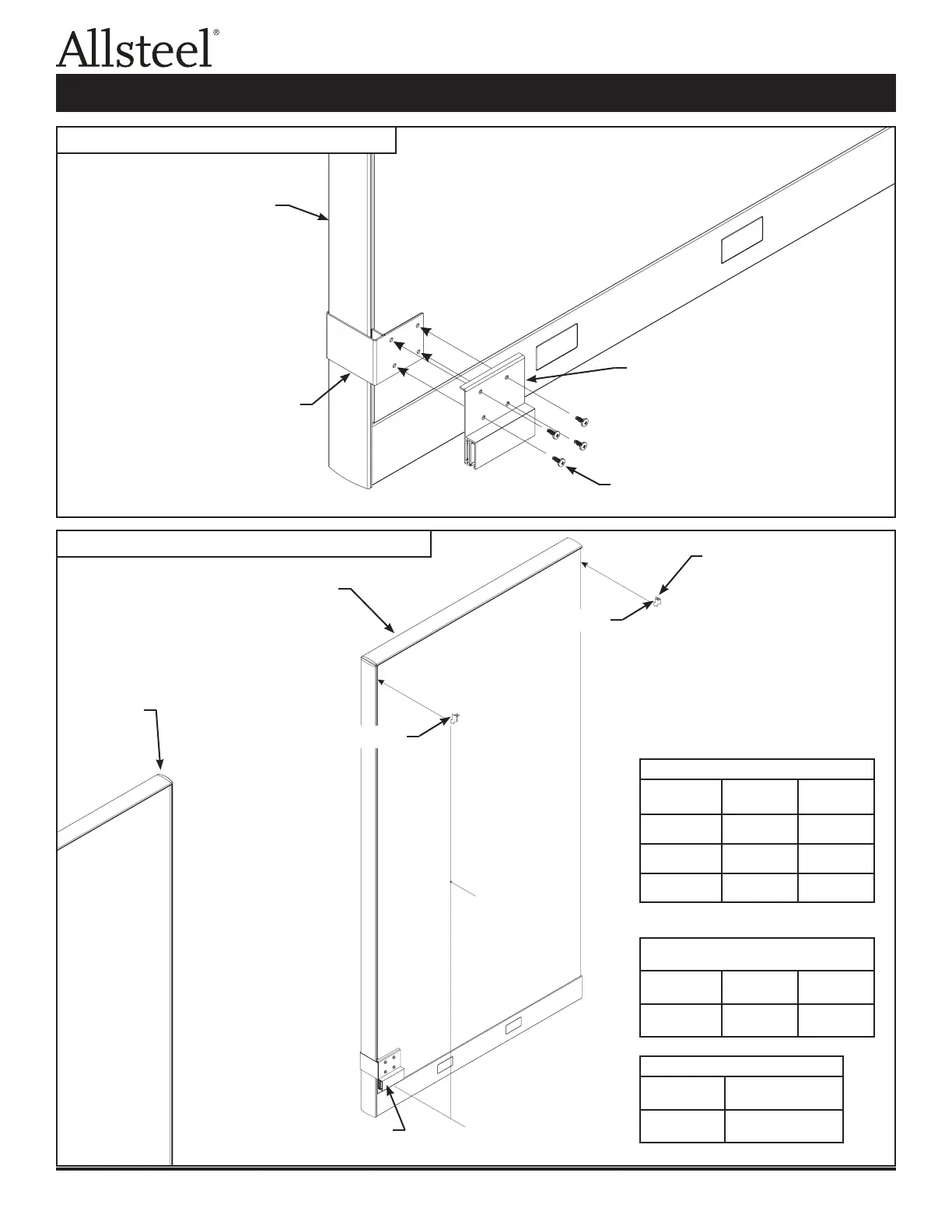 Allsteel®