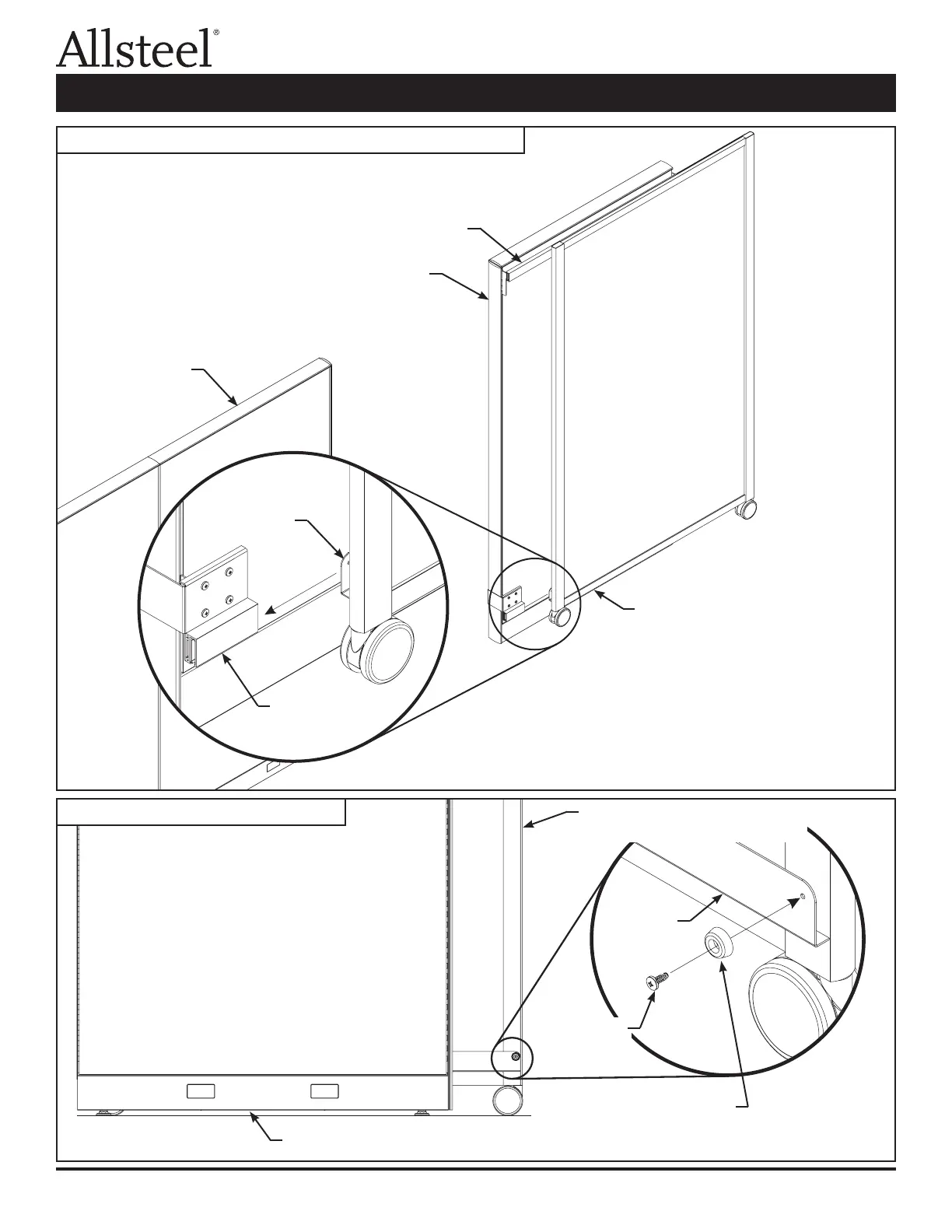 Allsteel®