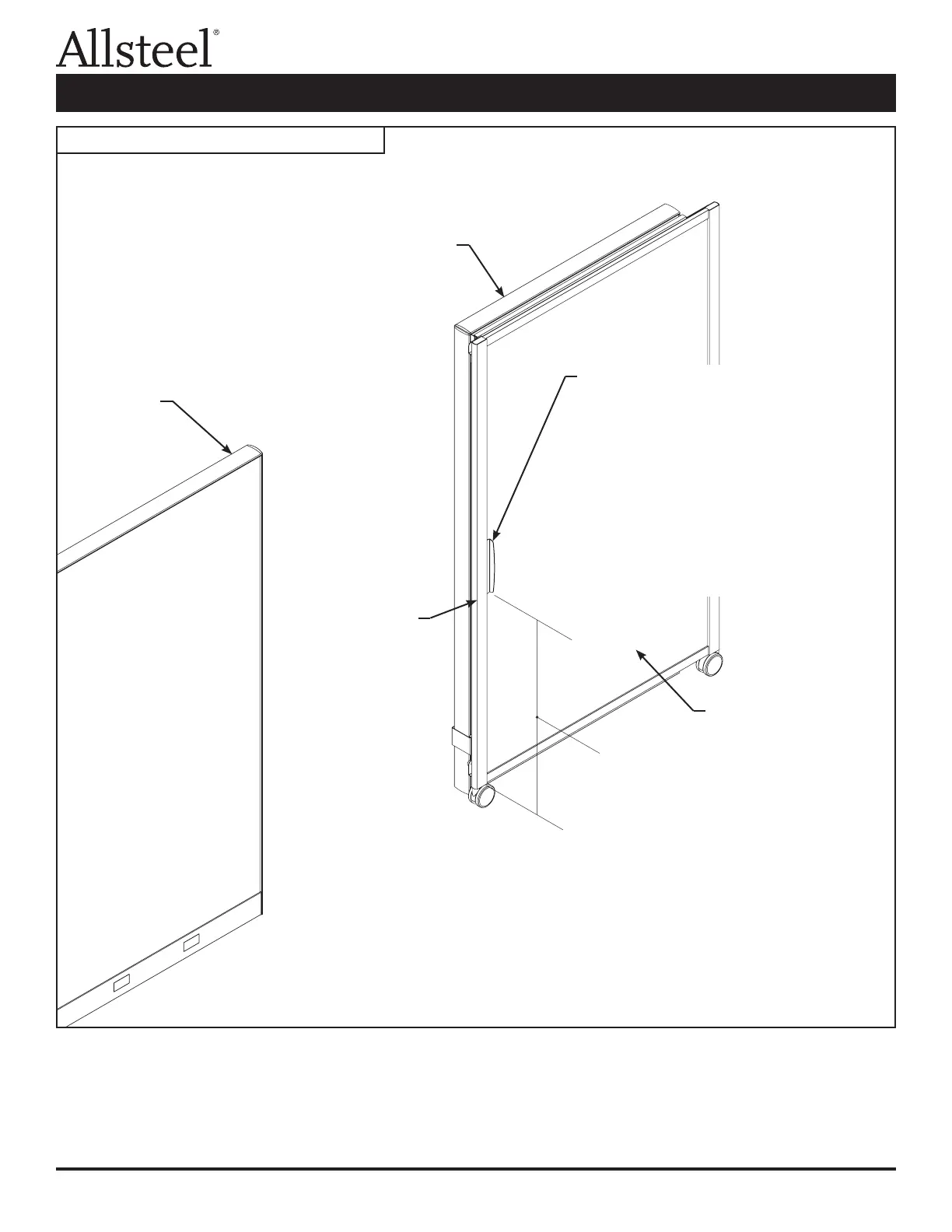 Allsteel®