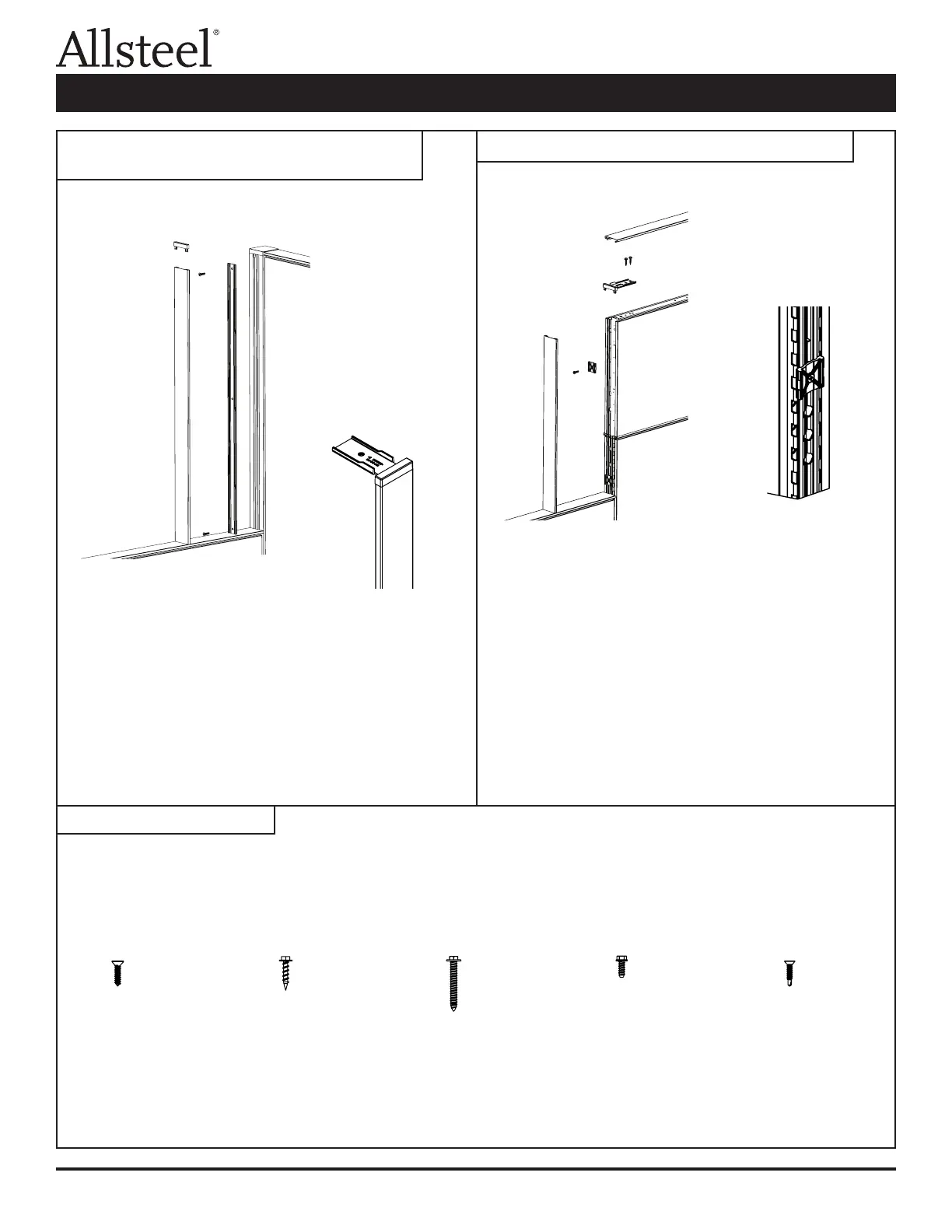 Allsteel®