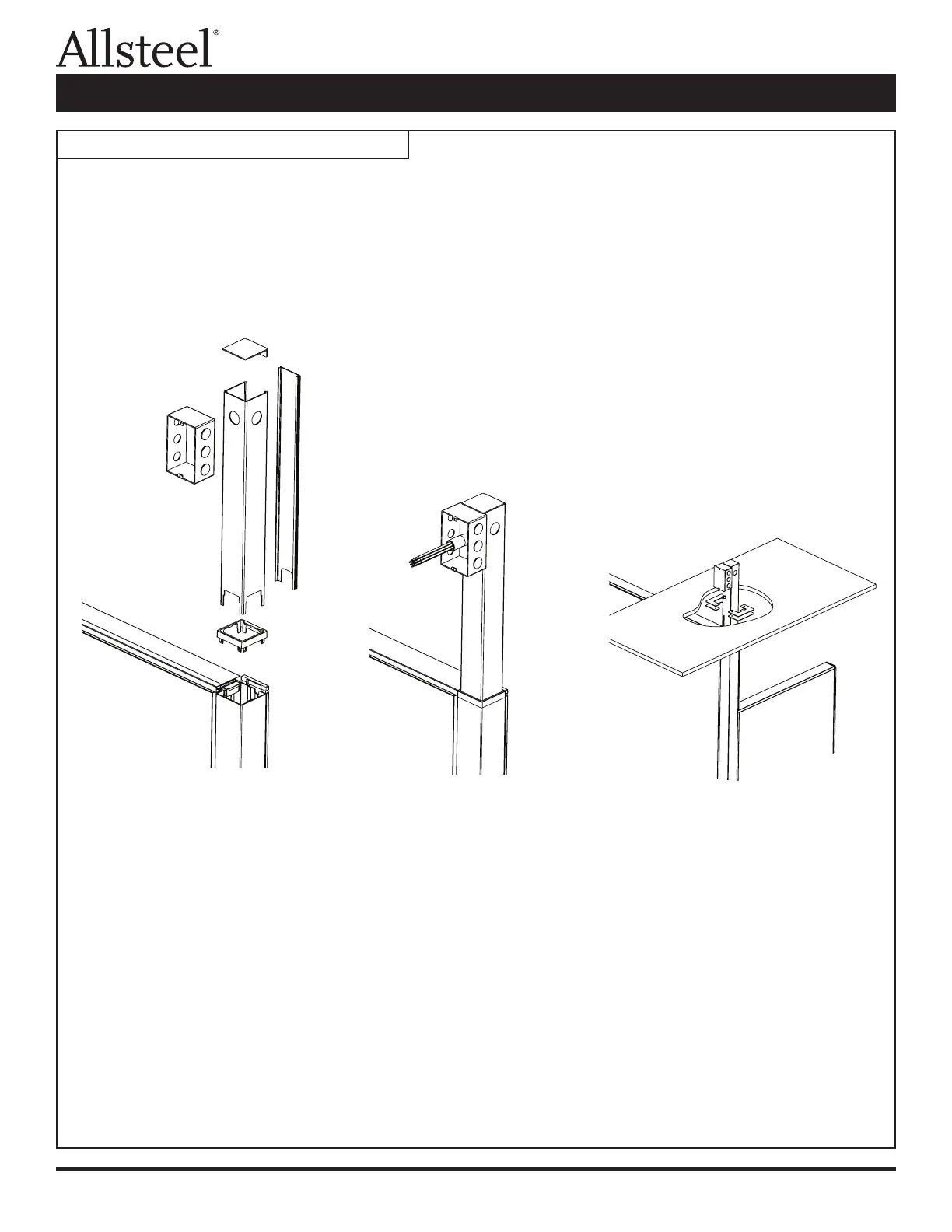 Allsteel®