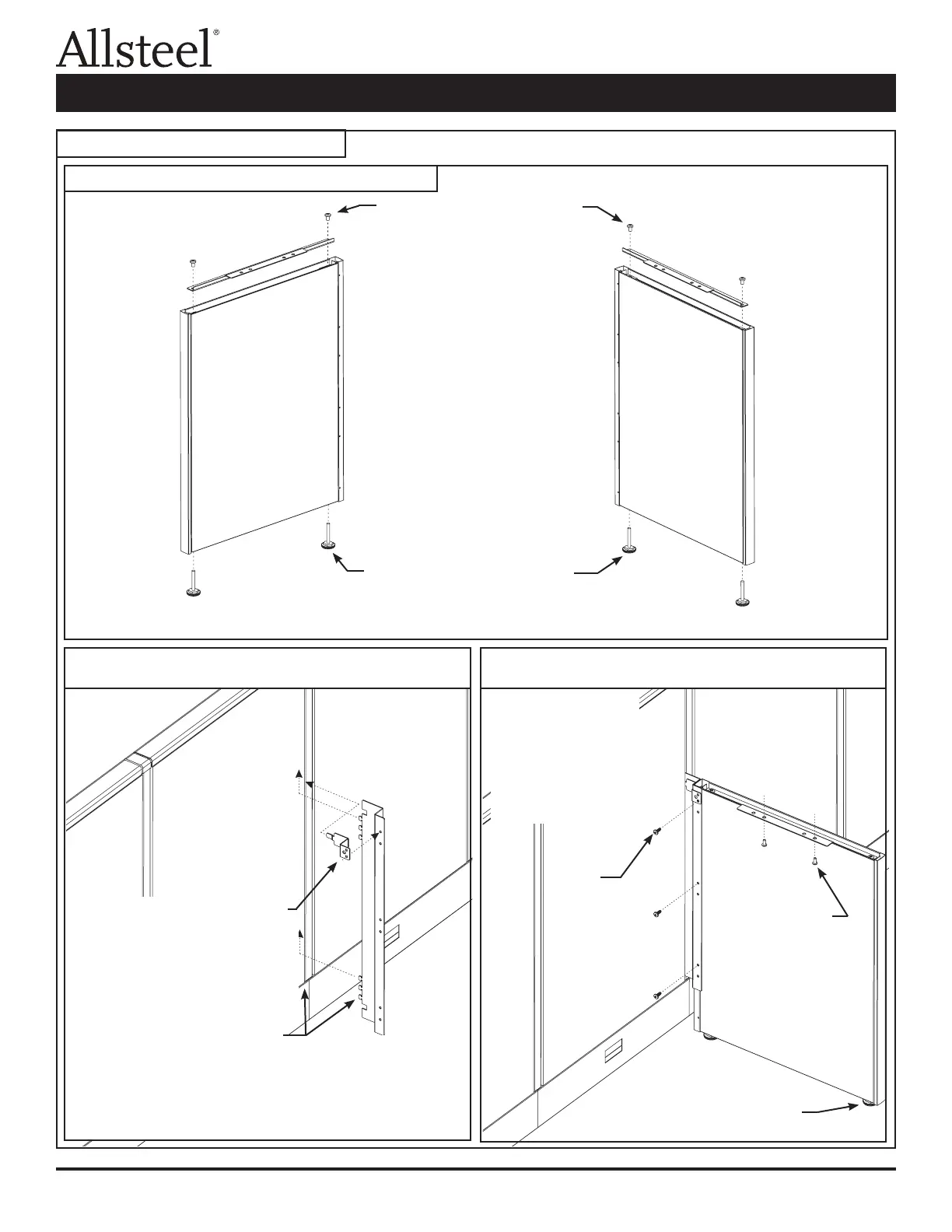 Allsteel®