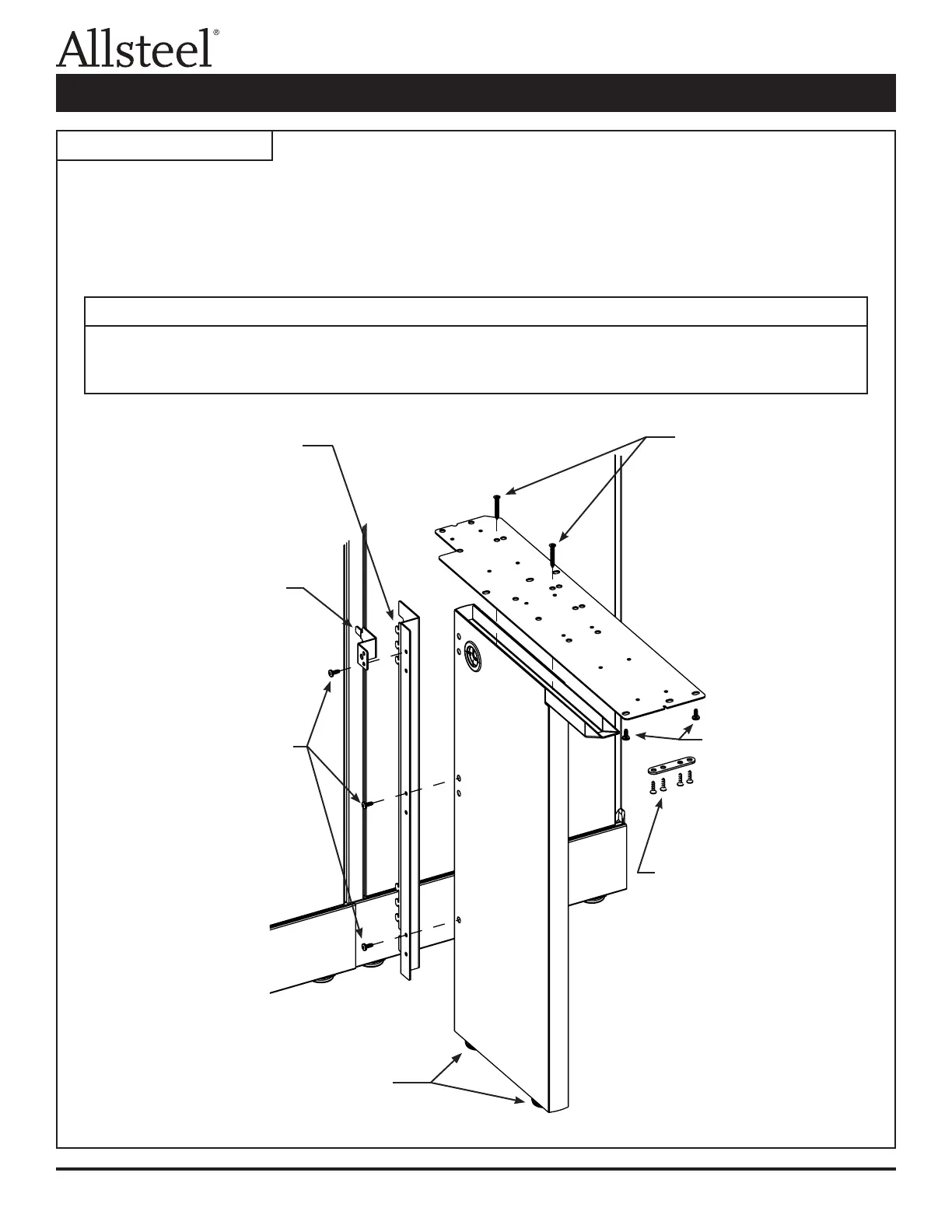 Allsteel®