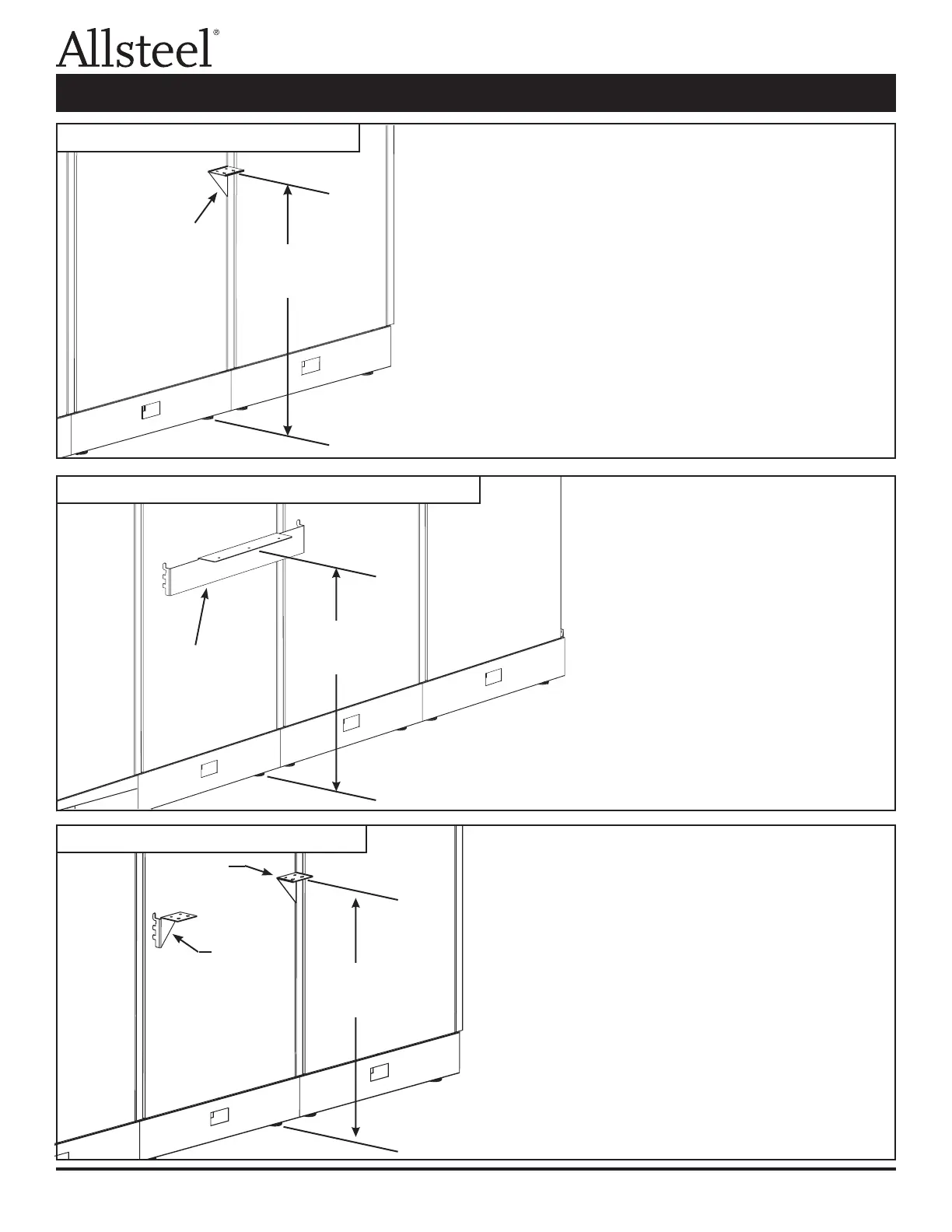 Allsteel®