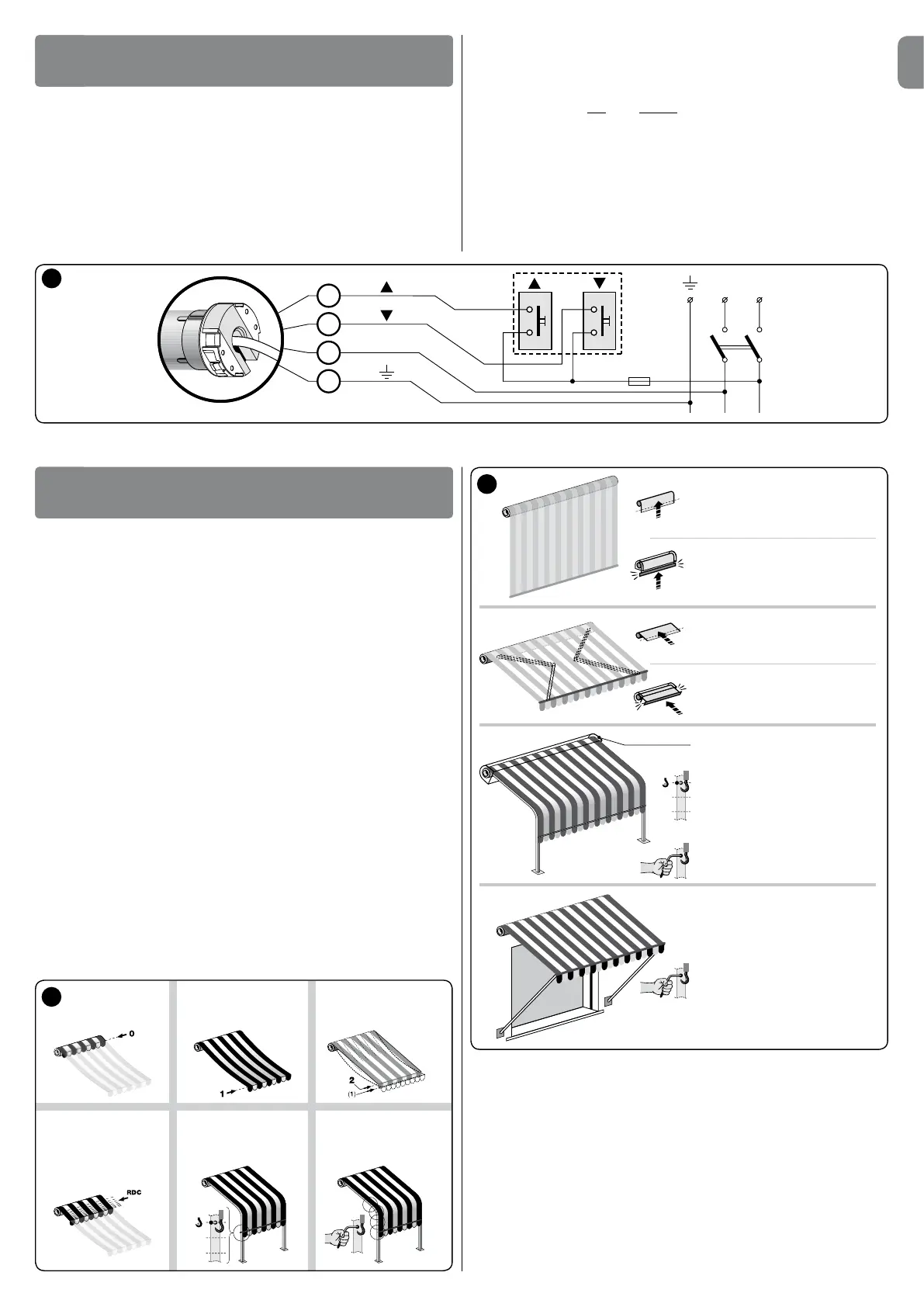 0

1

2

(1)

RDC