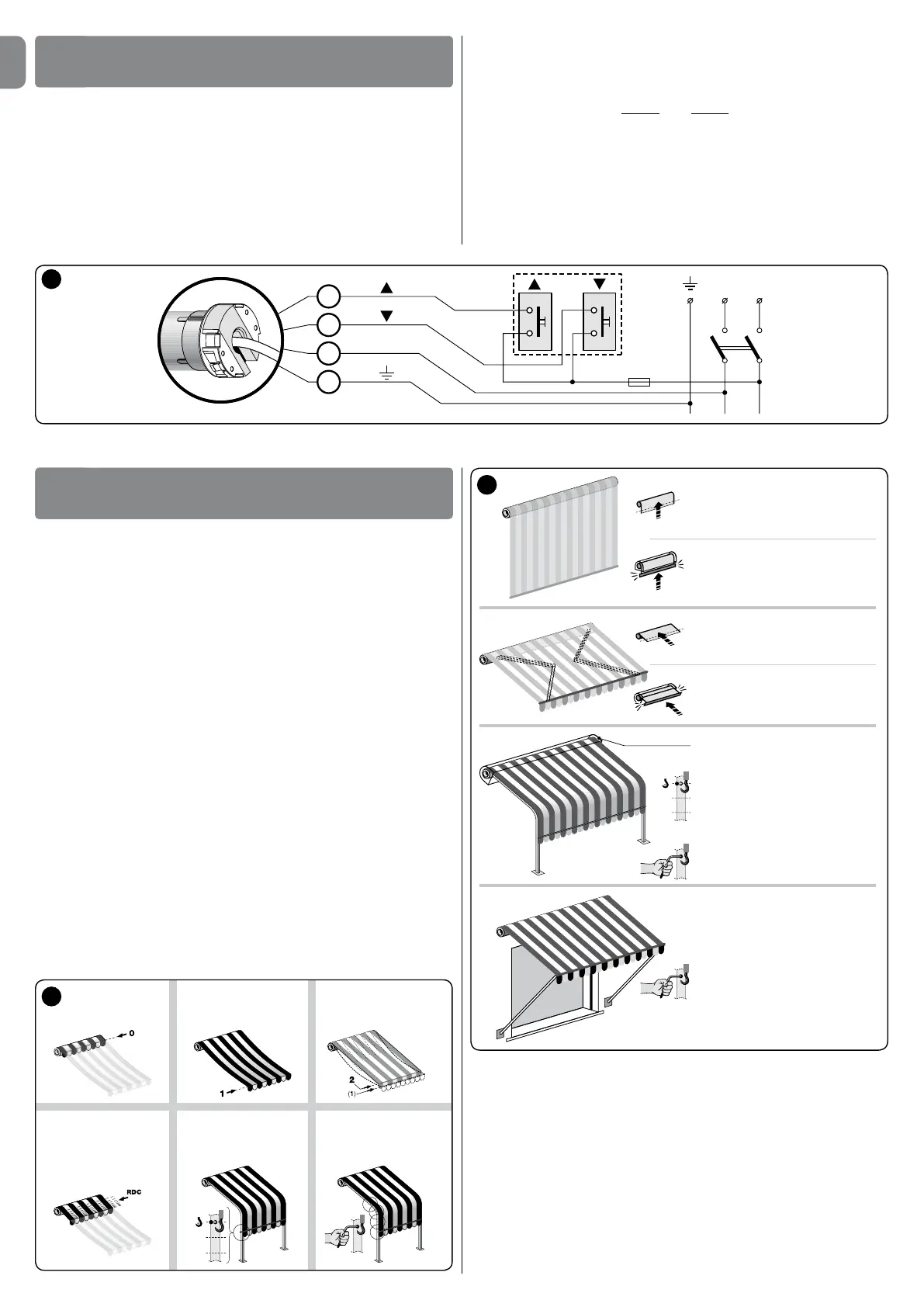 0

1

2

(1)

RDC